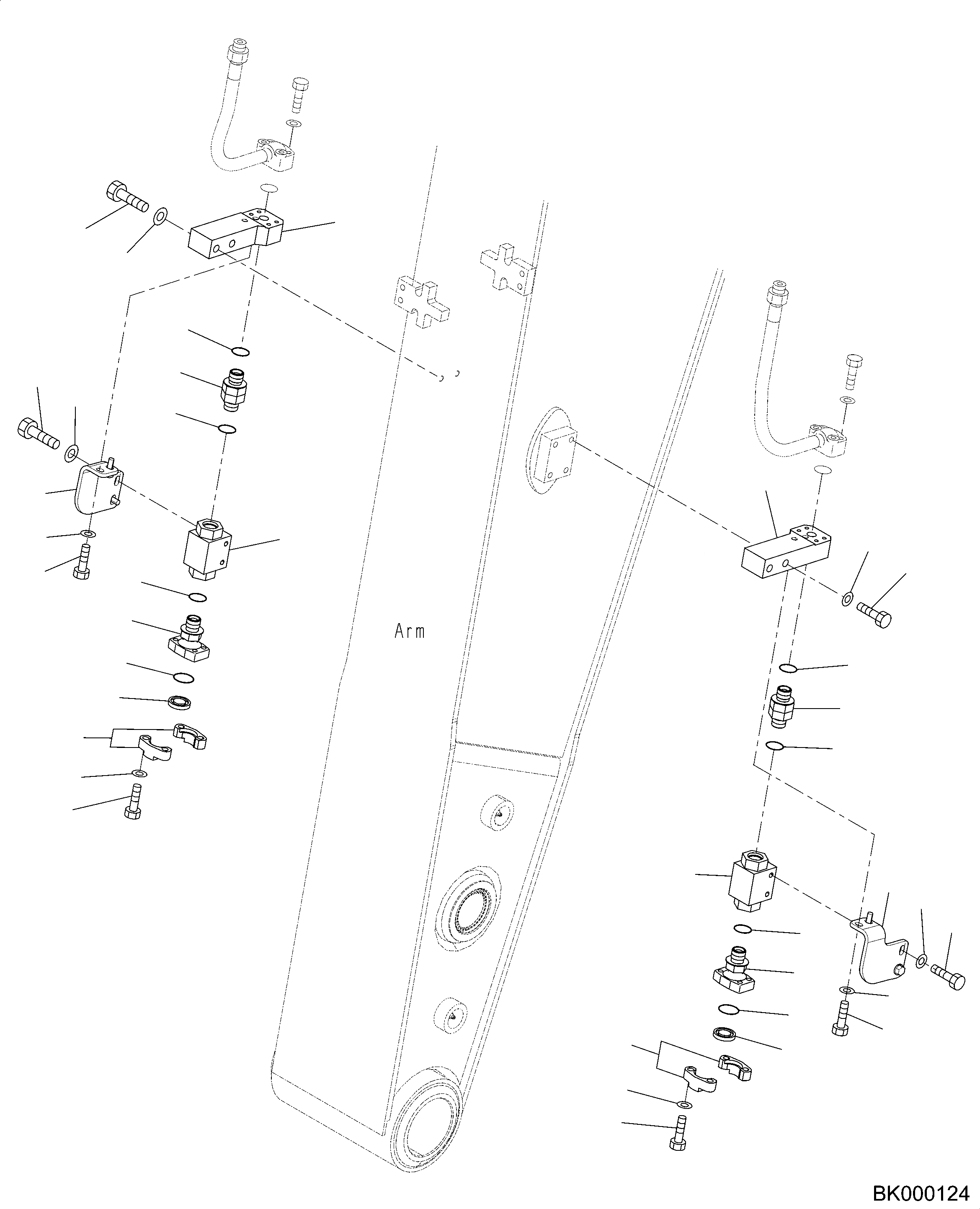 Arm

BK000124