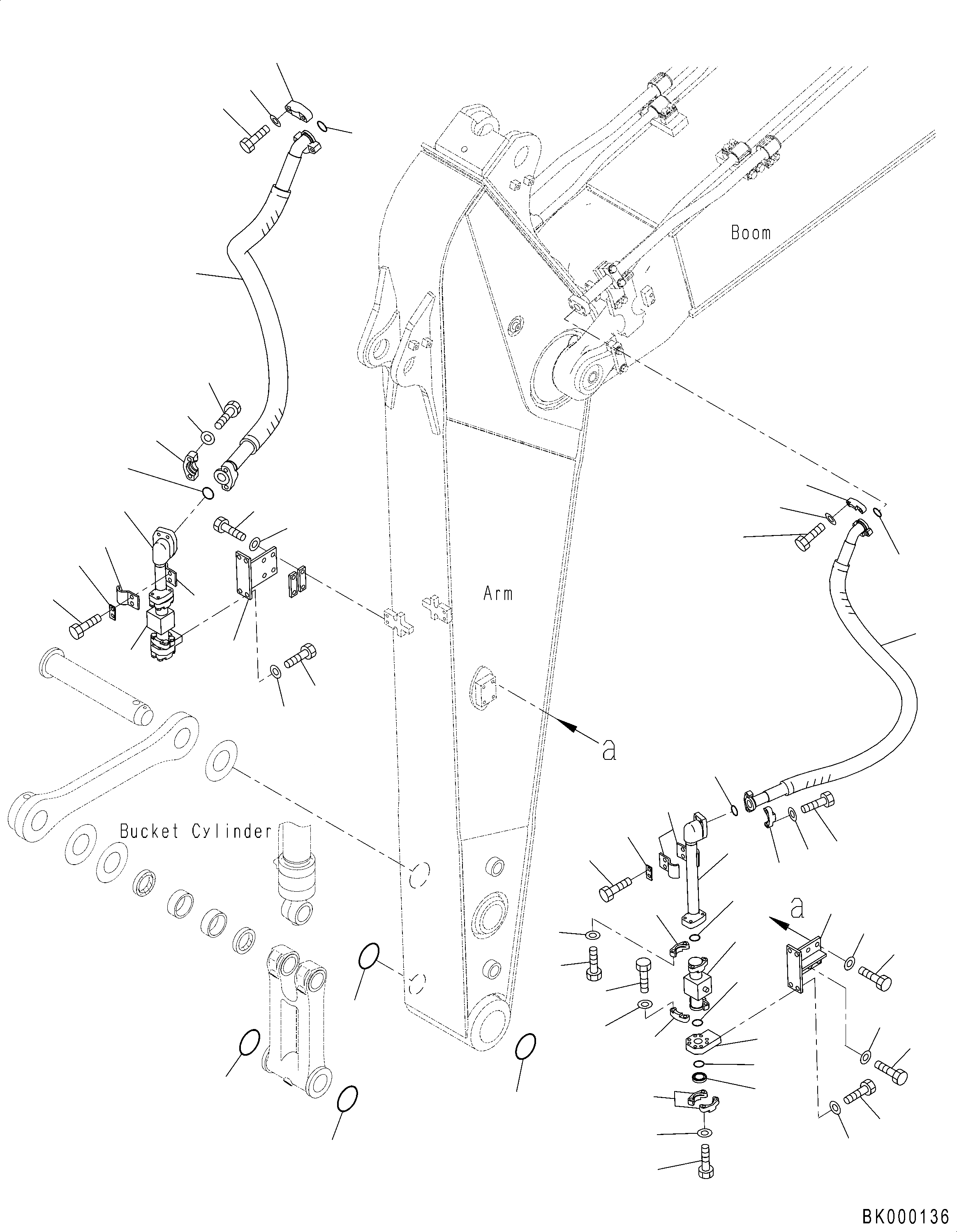 Boom

Arm

a

Bucket Cylinder

a

BK000136