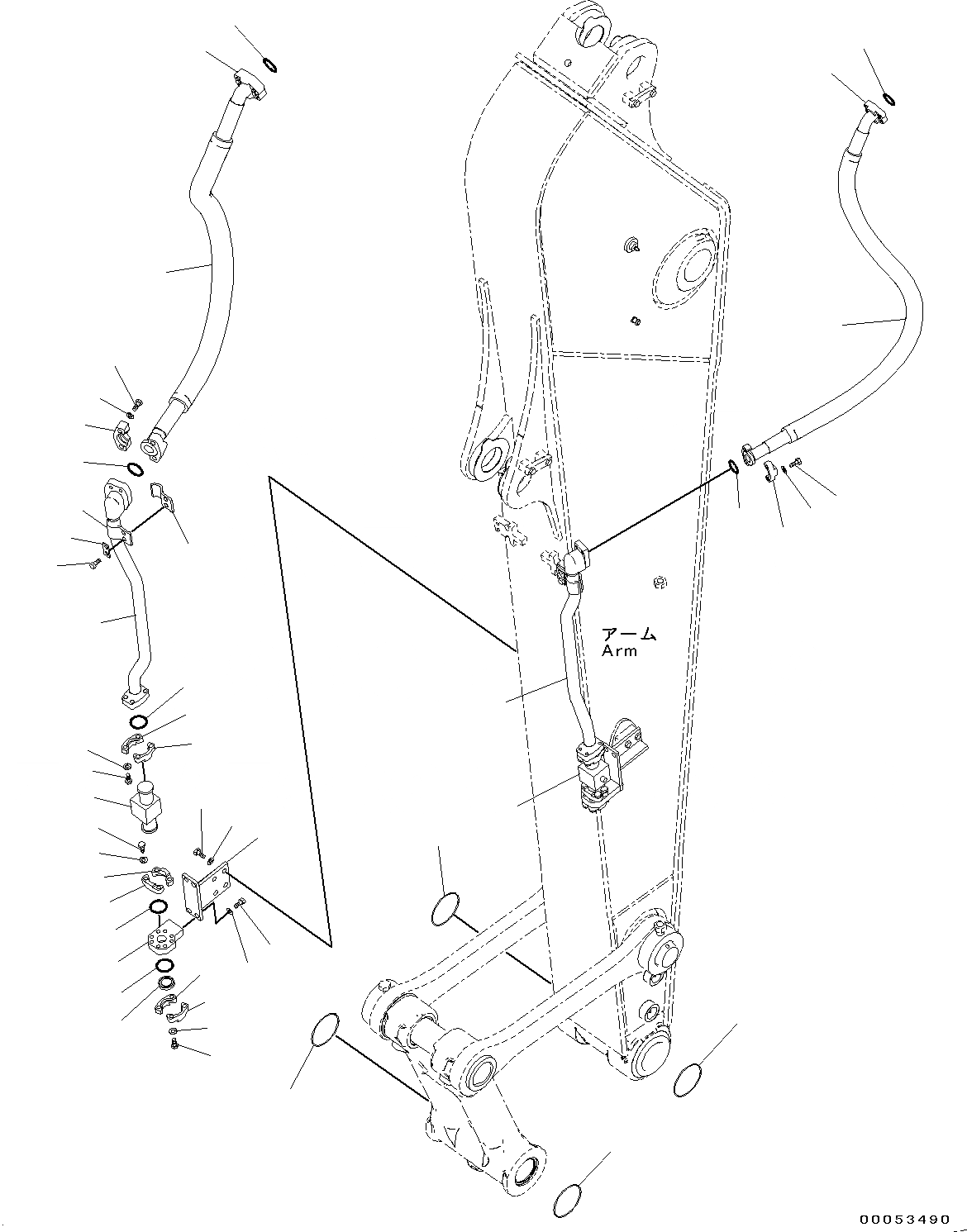 アーム
Arm

00053490