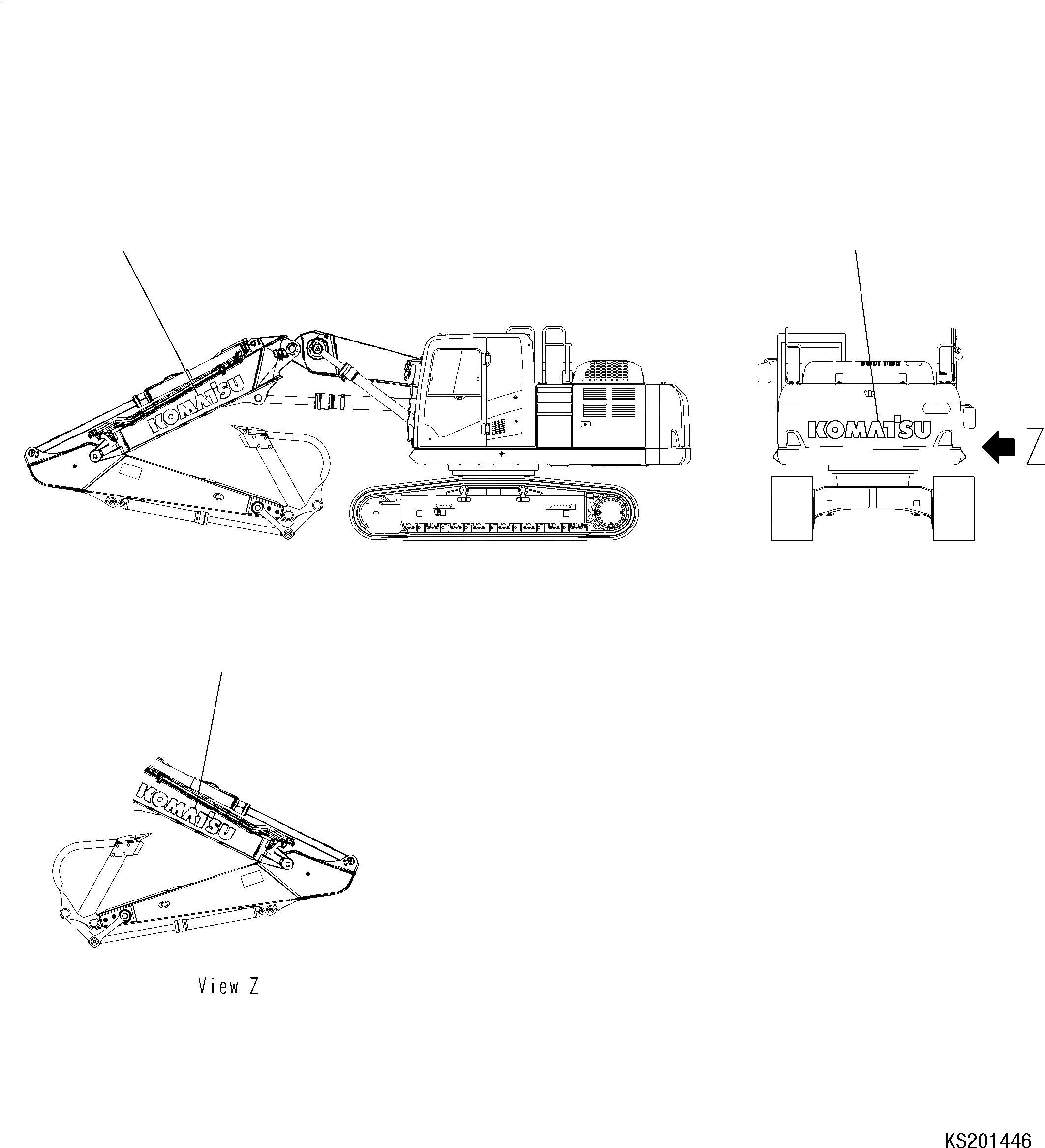 KOMATSU

KOMATSU

Z

KOMATSU

View Z

KS201446