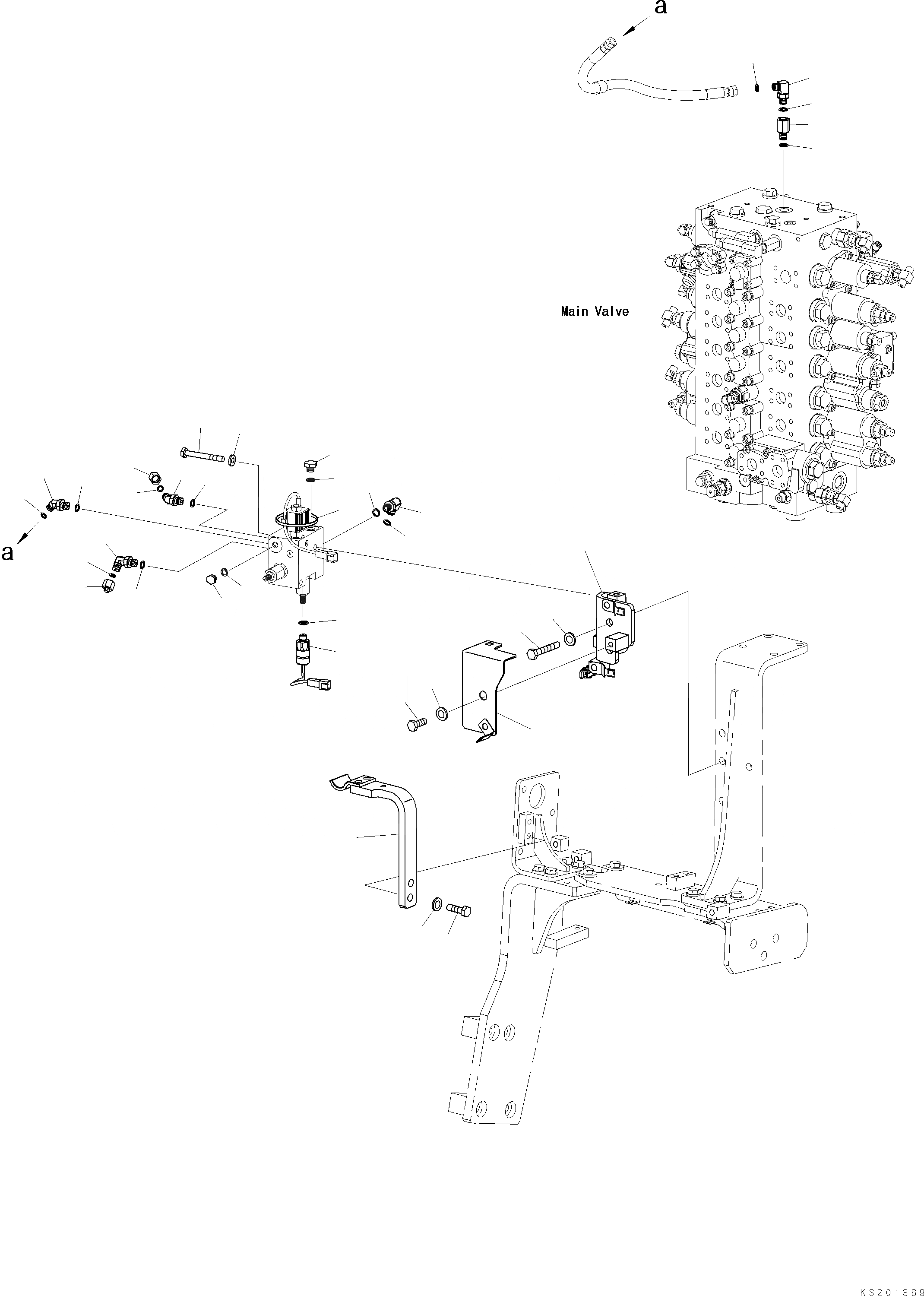 a

Main Valve

a

KS201369