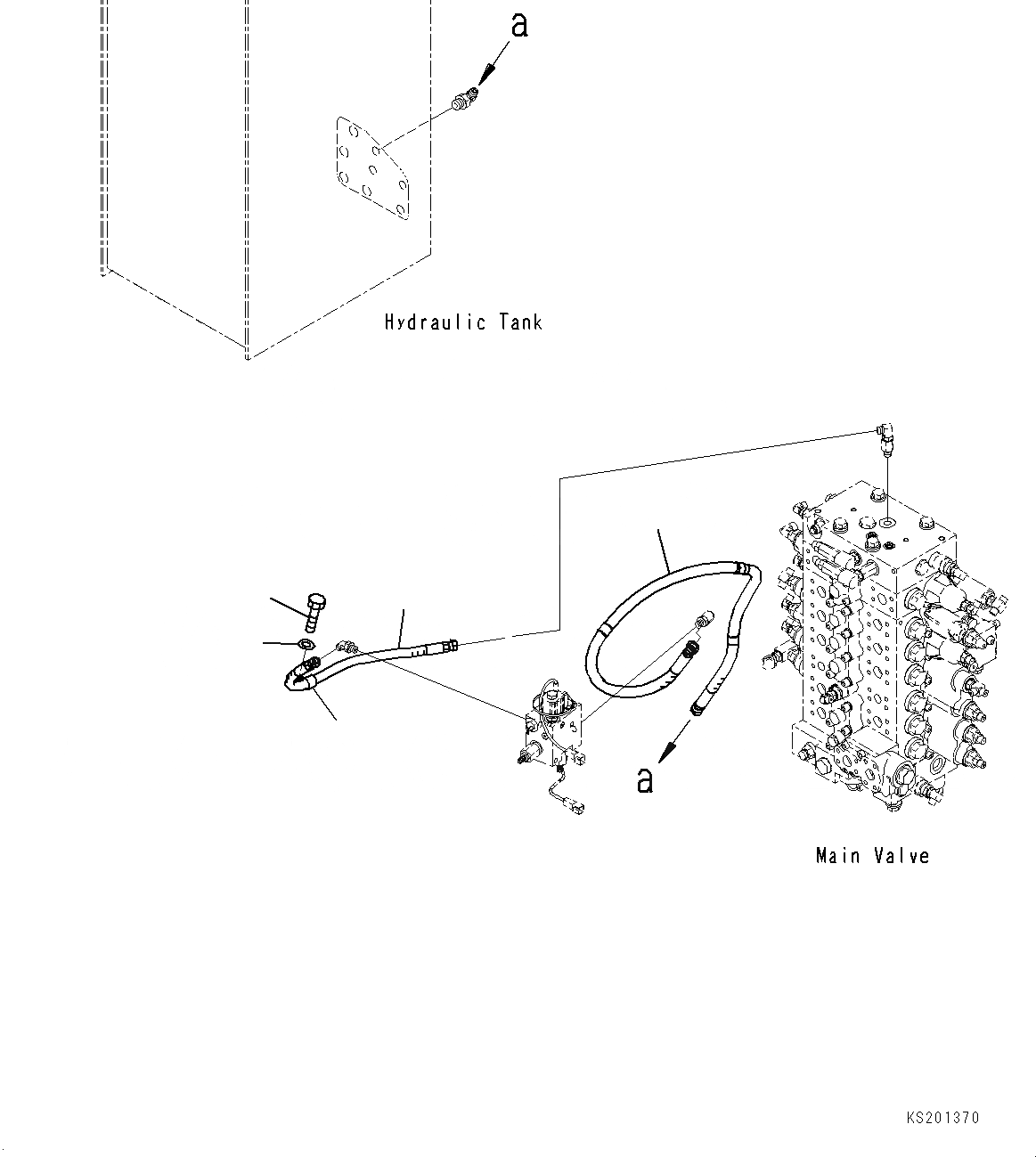 a

Hydraulic Tank

a

Main Valve

KS201370