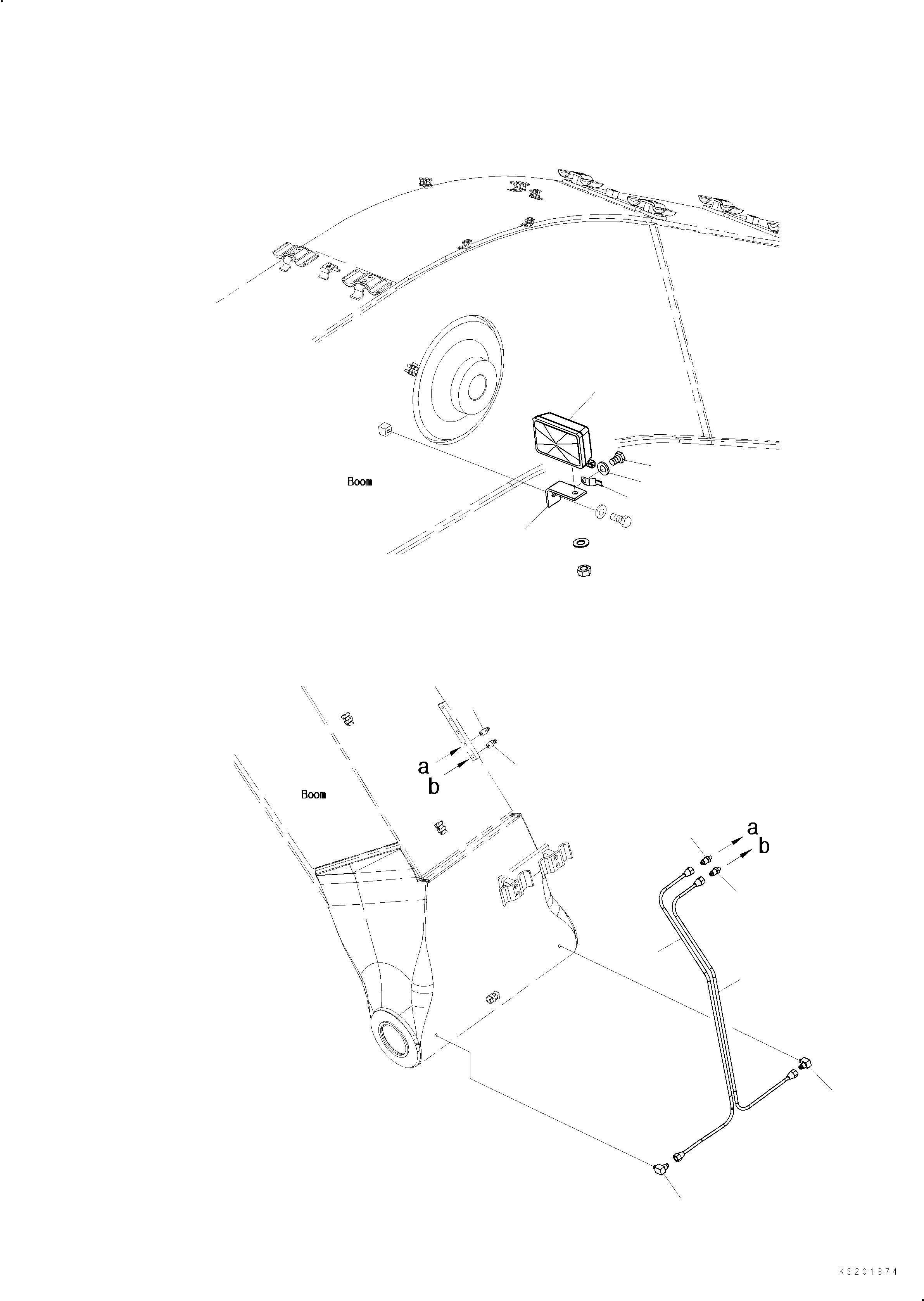 Boom

a
b
Boom

a
b

KS201374