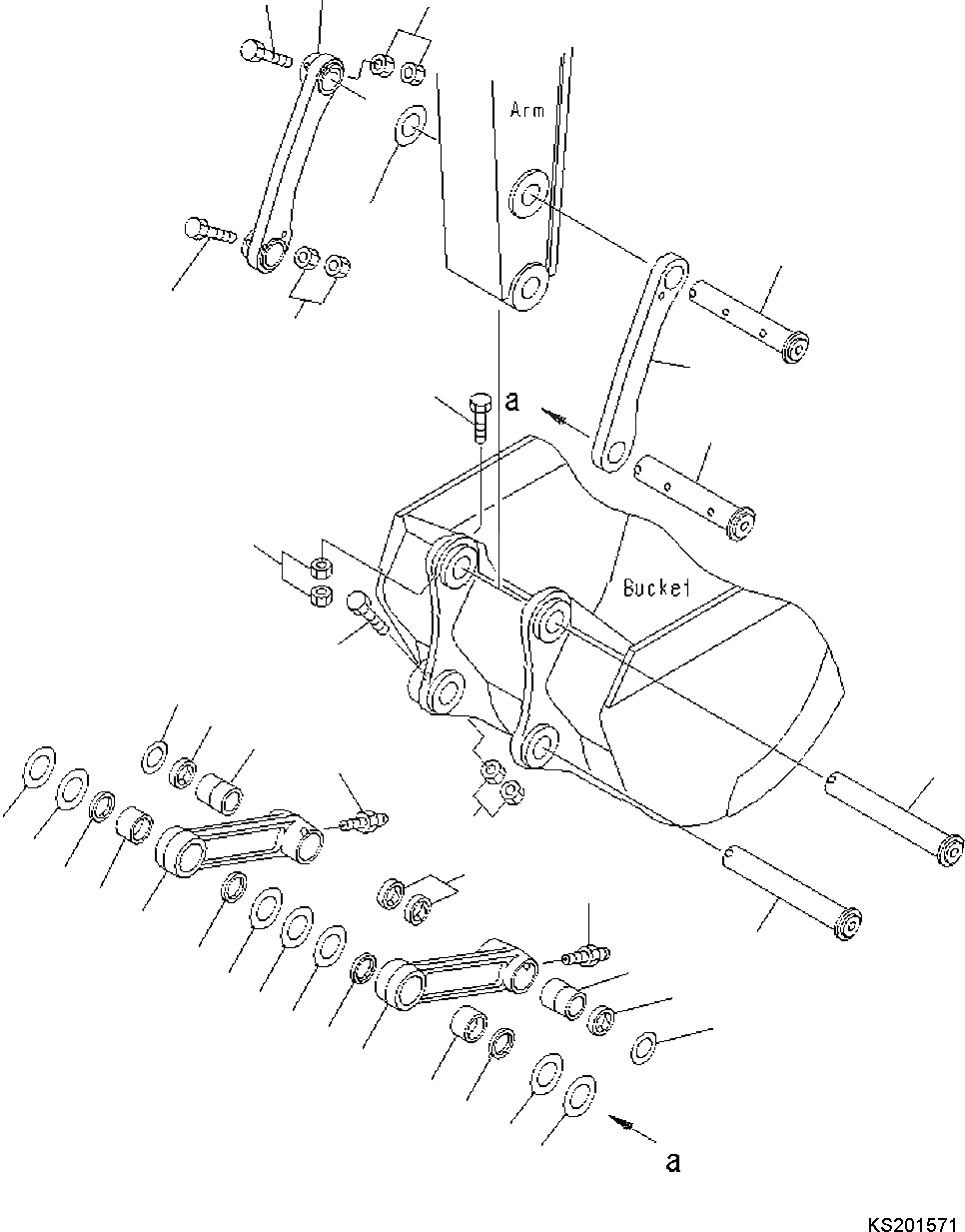 Arm

a

Bucket

a

KS201571