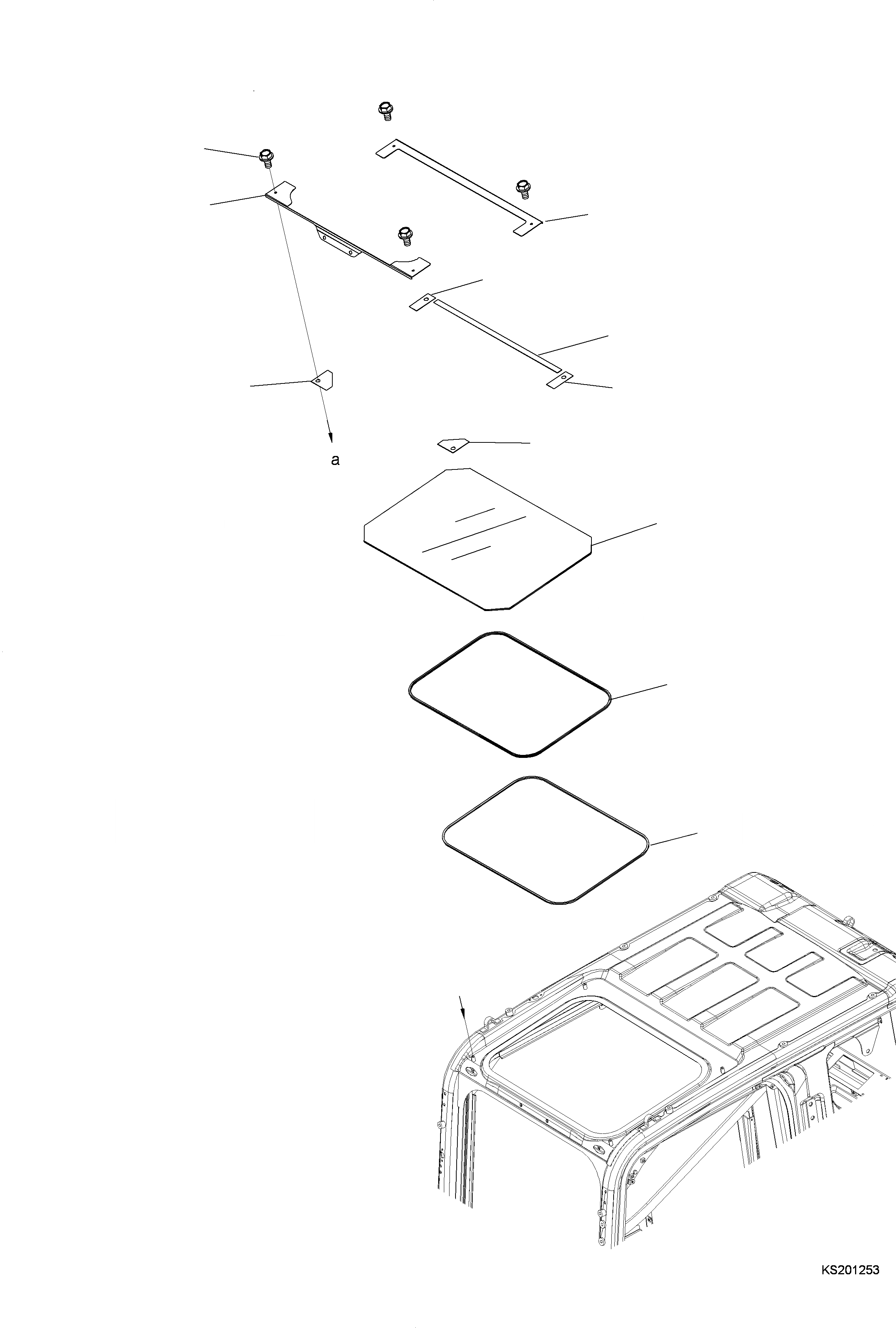 a

KS201253