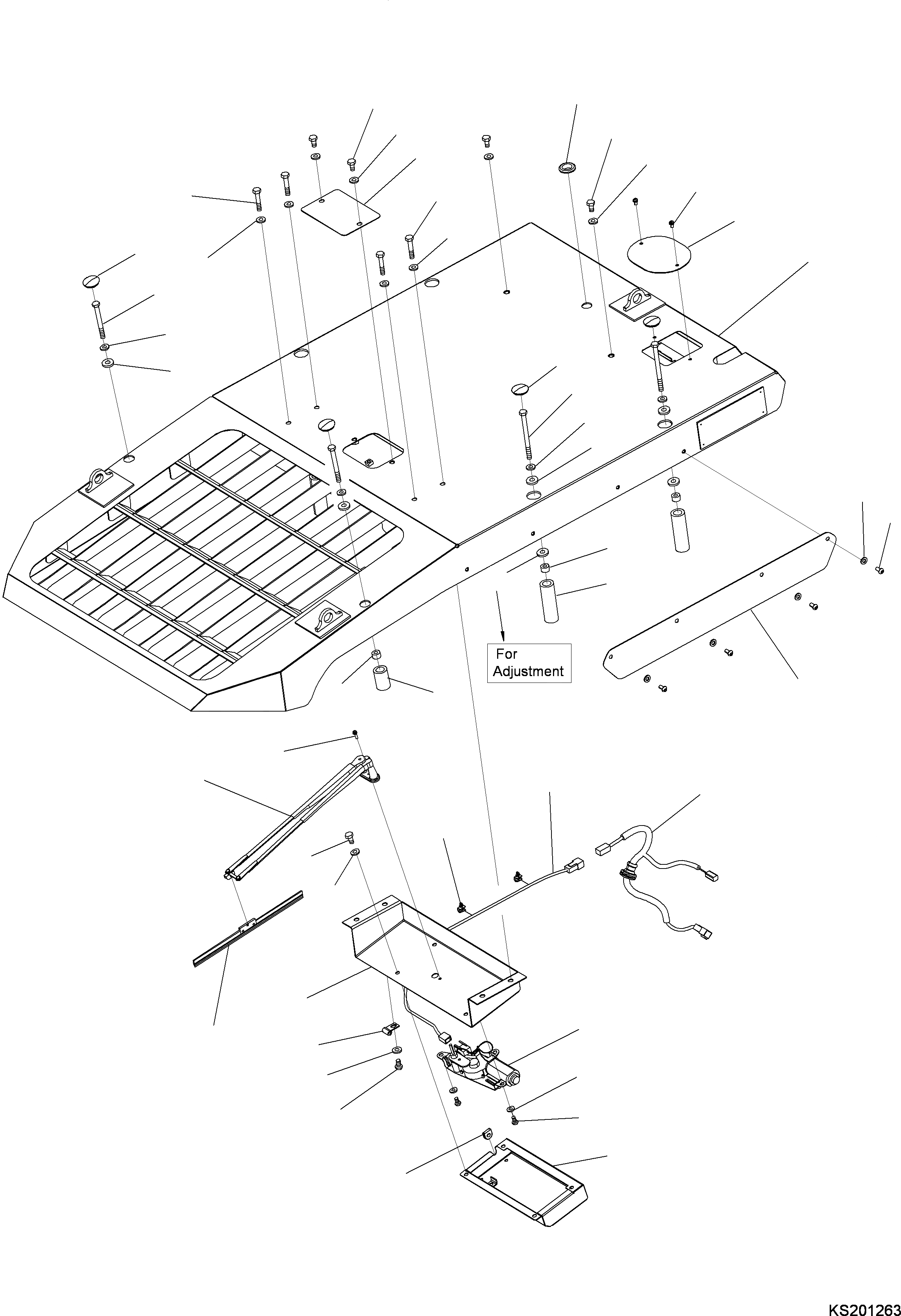 For Adjustment

KS201263