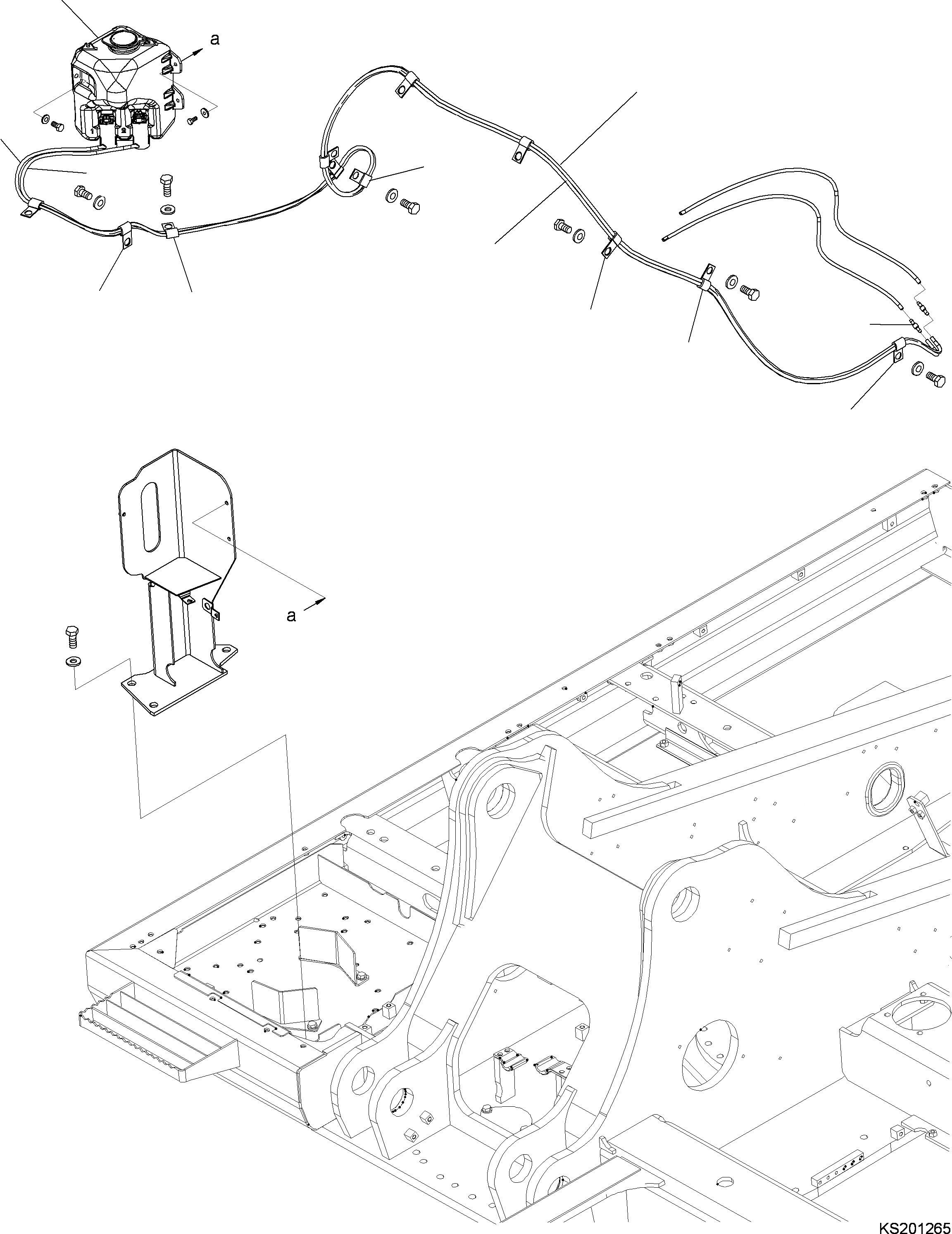 a

1

2

a

KS201265