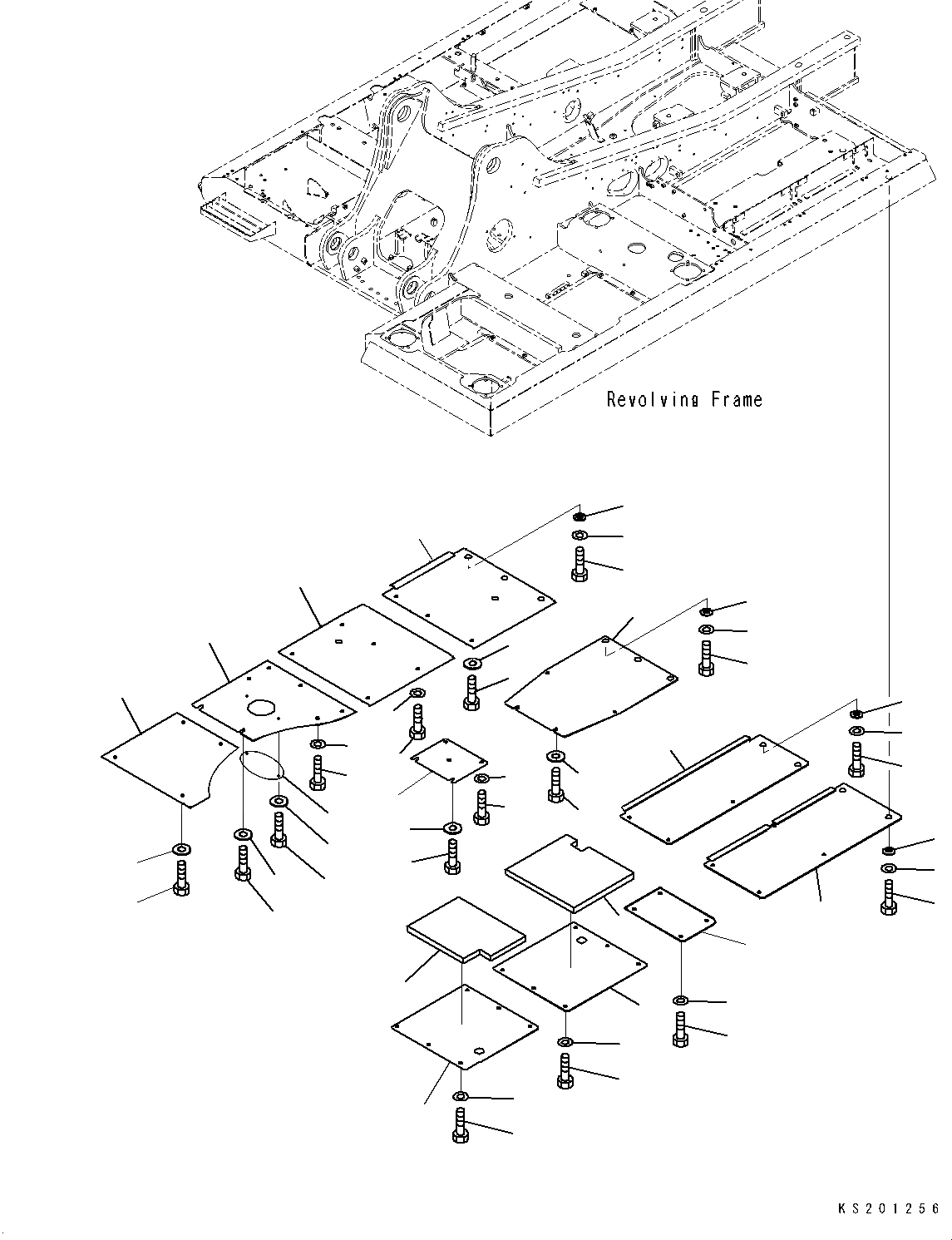 Revolving Frame

KS201256