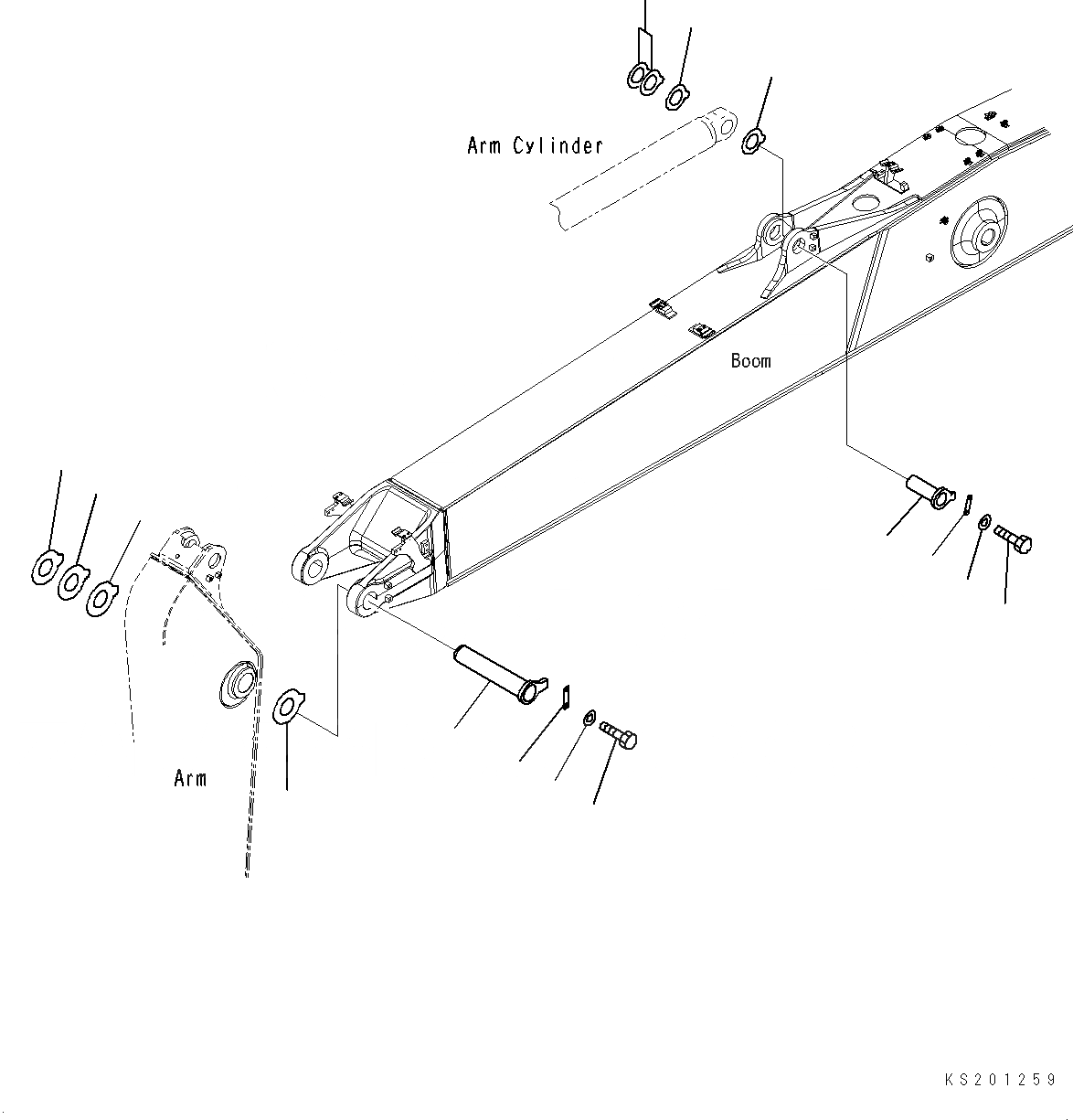 Arm Cylinder

Boom

Arm

KS201259