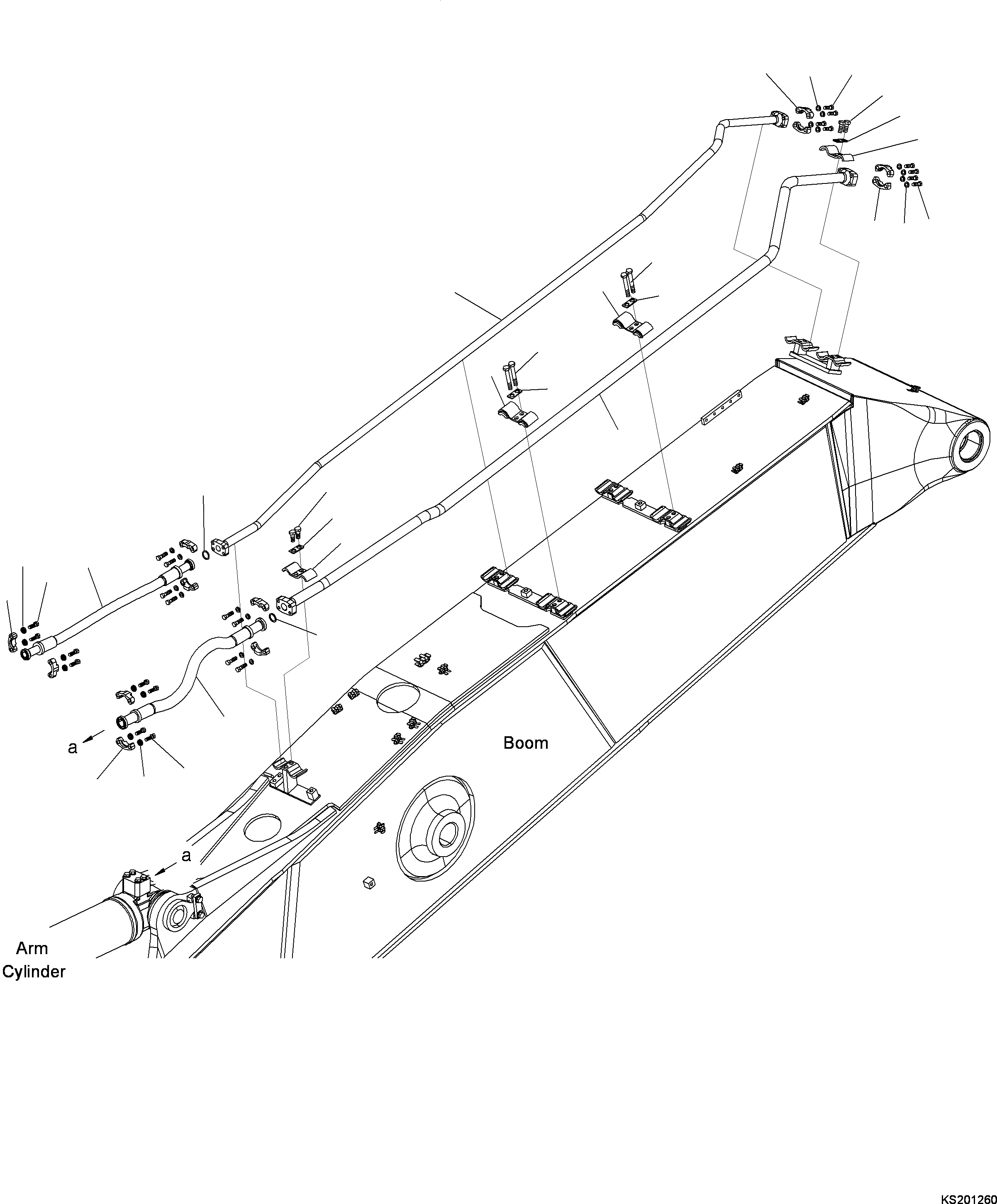 a

Boom

a

Arm Cylinder

KS201260