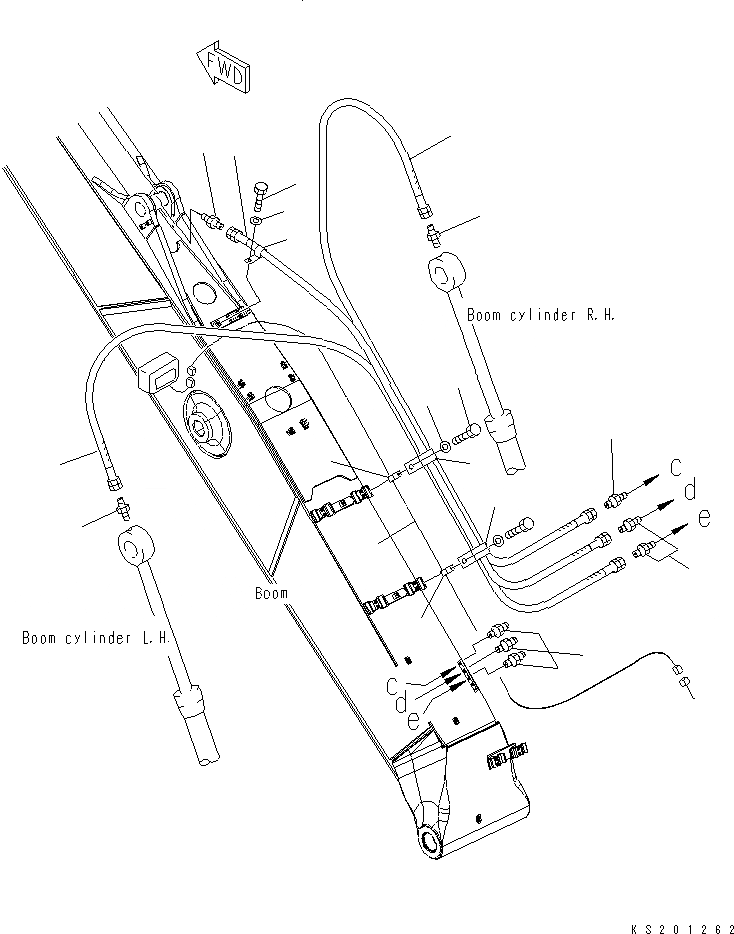 FWD

Boom cylinder R.H.

c
d
e

Boom

Boom cylinder L.H.

c
d
e

KS201262