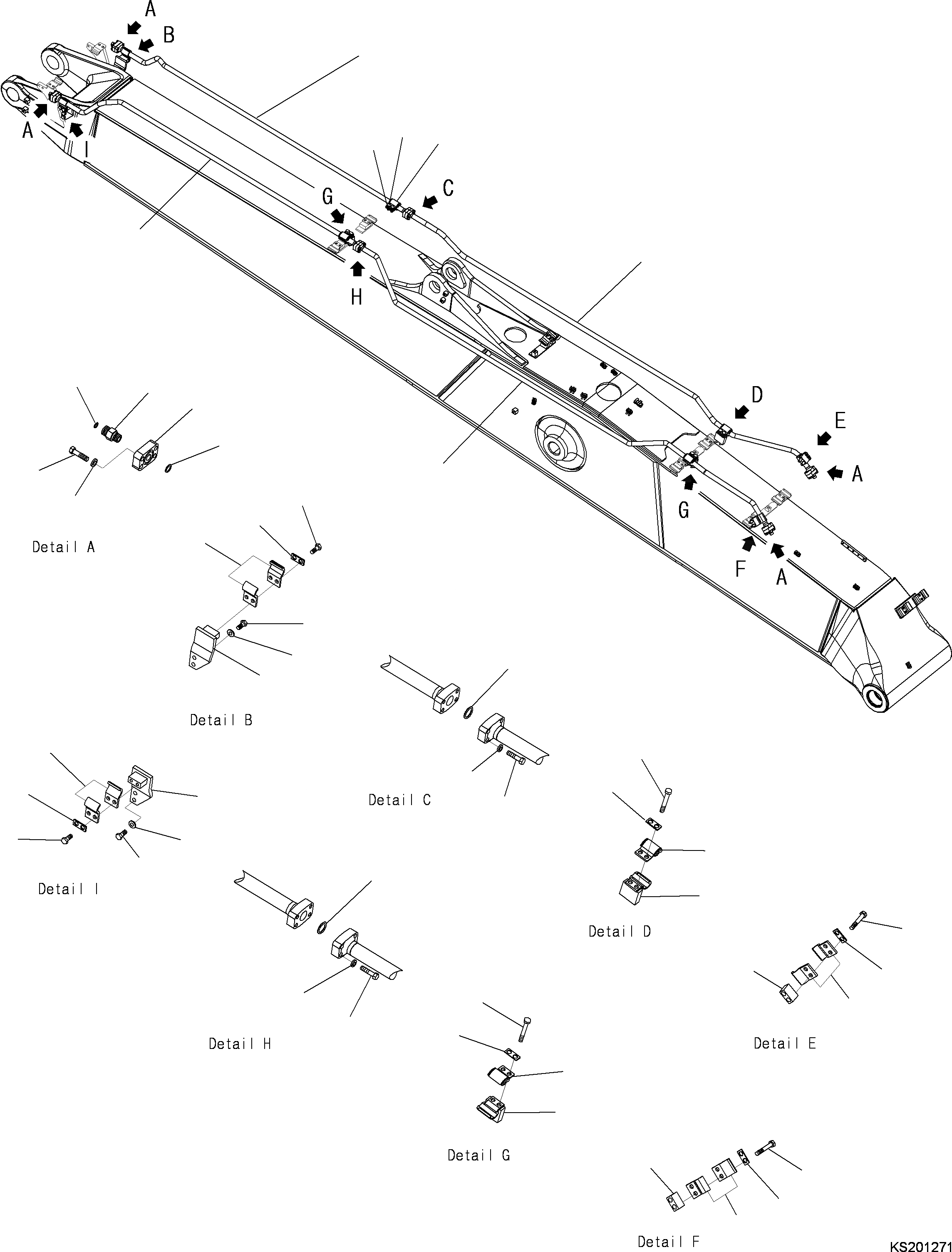 A
B
A
I
G
C
H
D
E
A
G
F
A

Detail A

Detail B

Detail C

Detail I

Detail D

Detail H

Detail E

Detail G

Detail F

KS201271