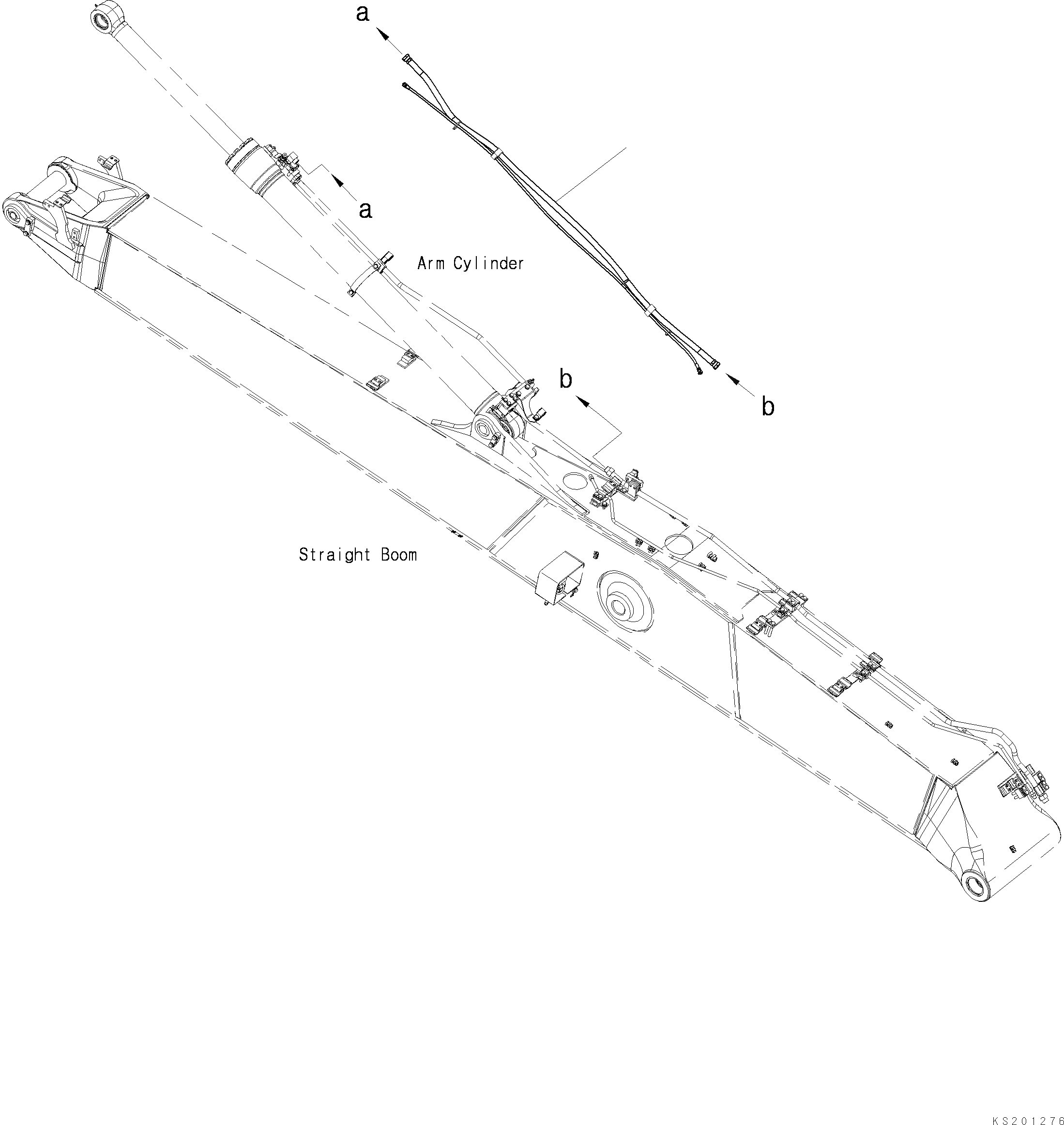 a

a

Arm Cylinder

b

b

Straight Boom

KS201276