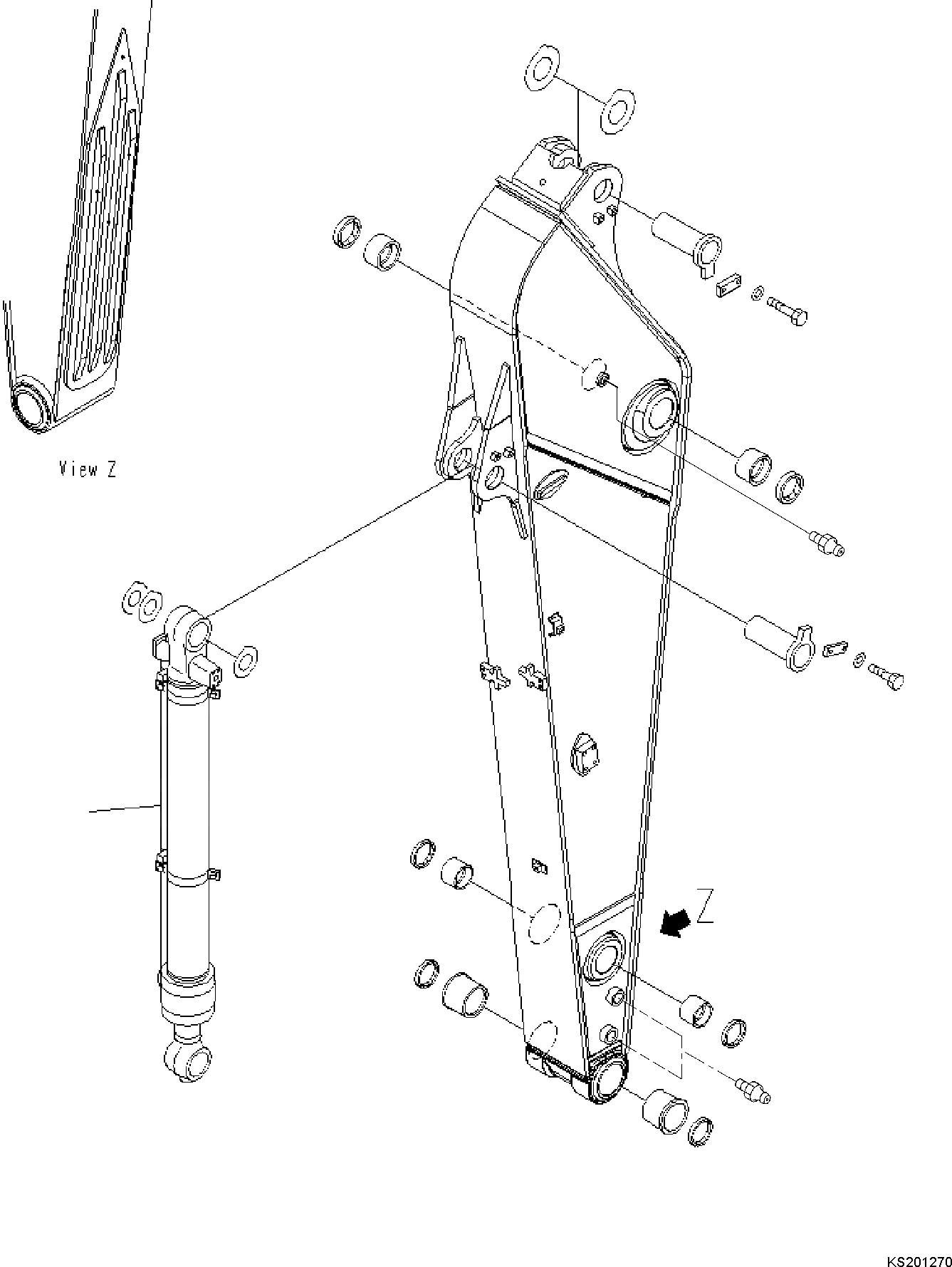 View Z

Z

KS201270