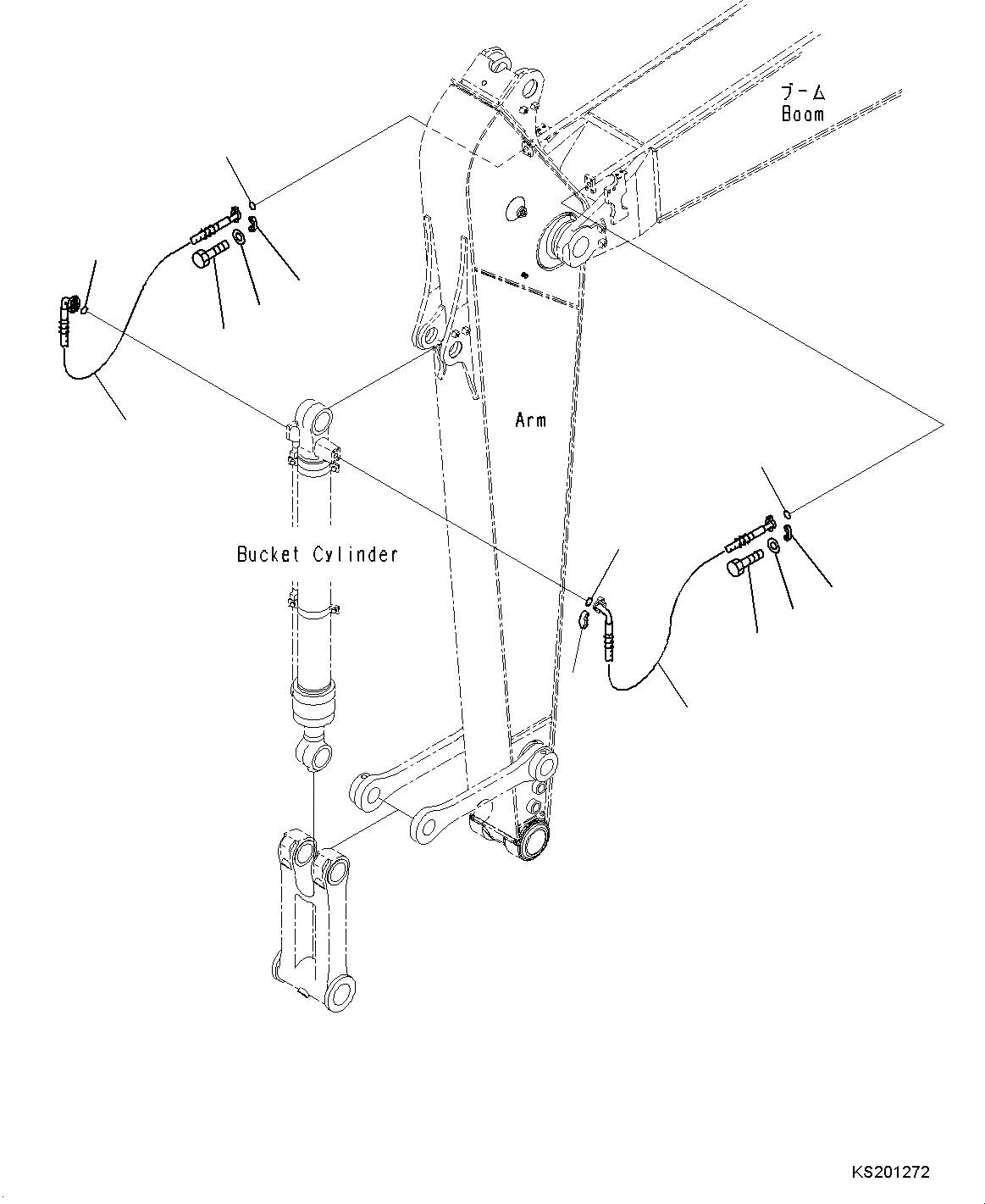 ブーム
Boom

Arm

Bucket Cylinder

KS201272