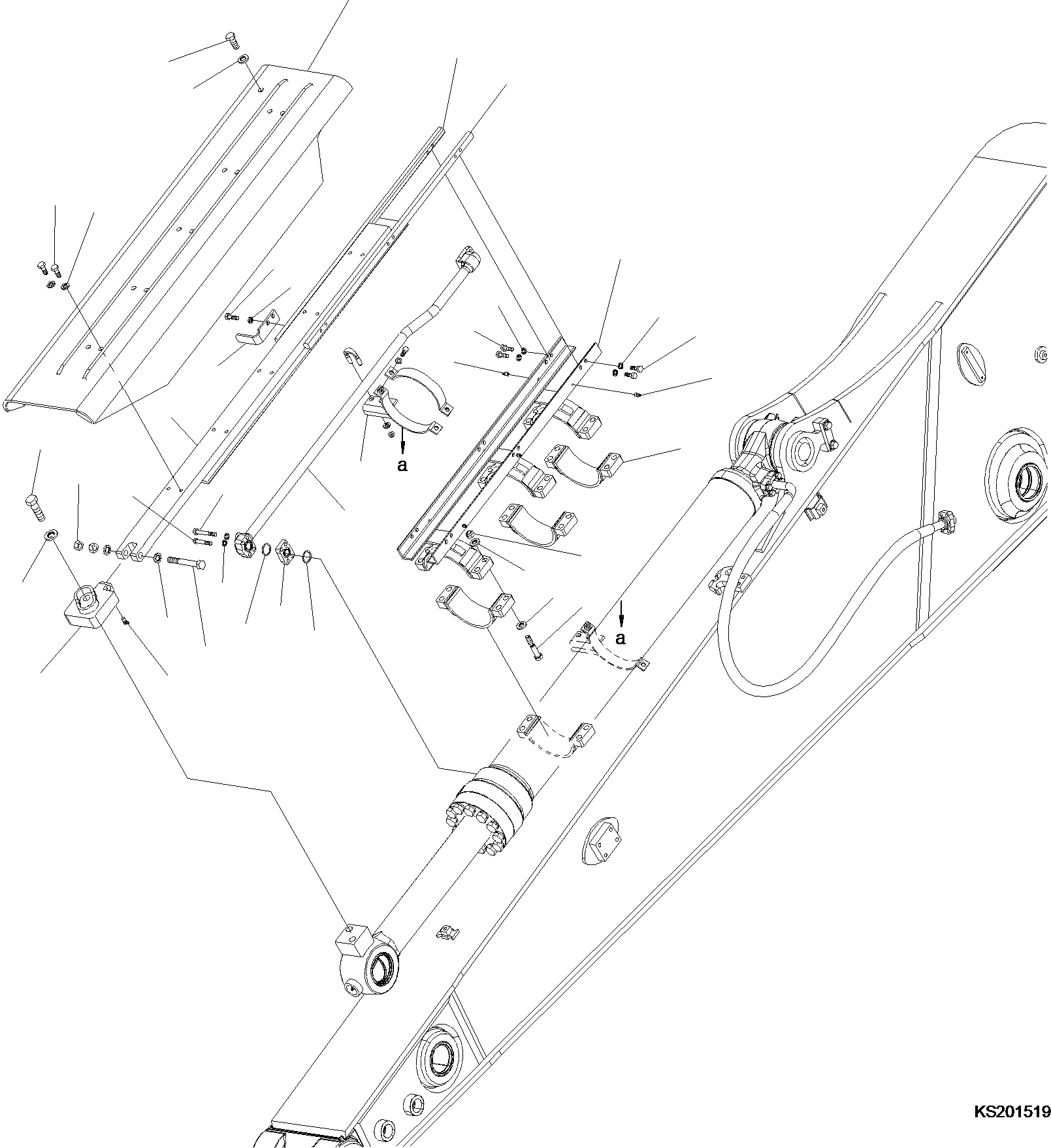 a
a
KS201519