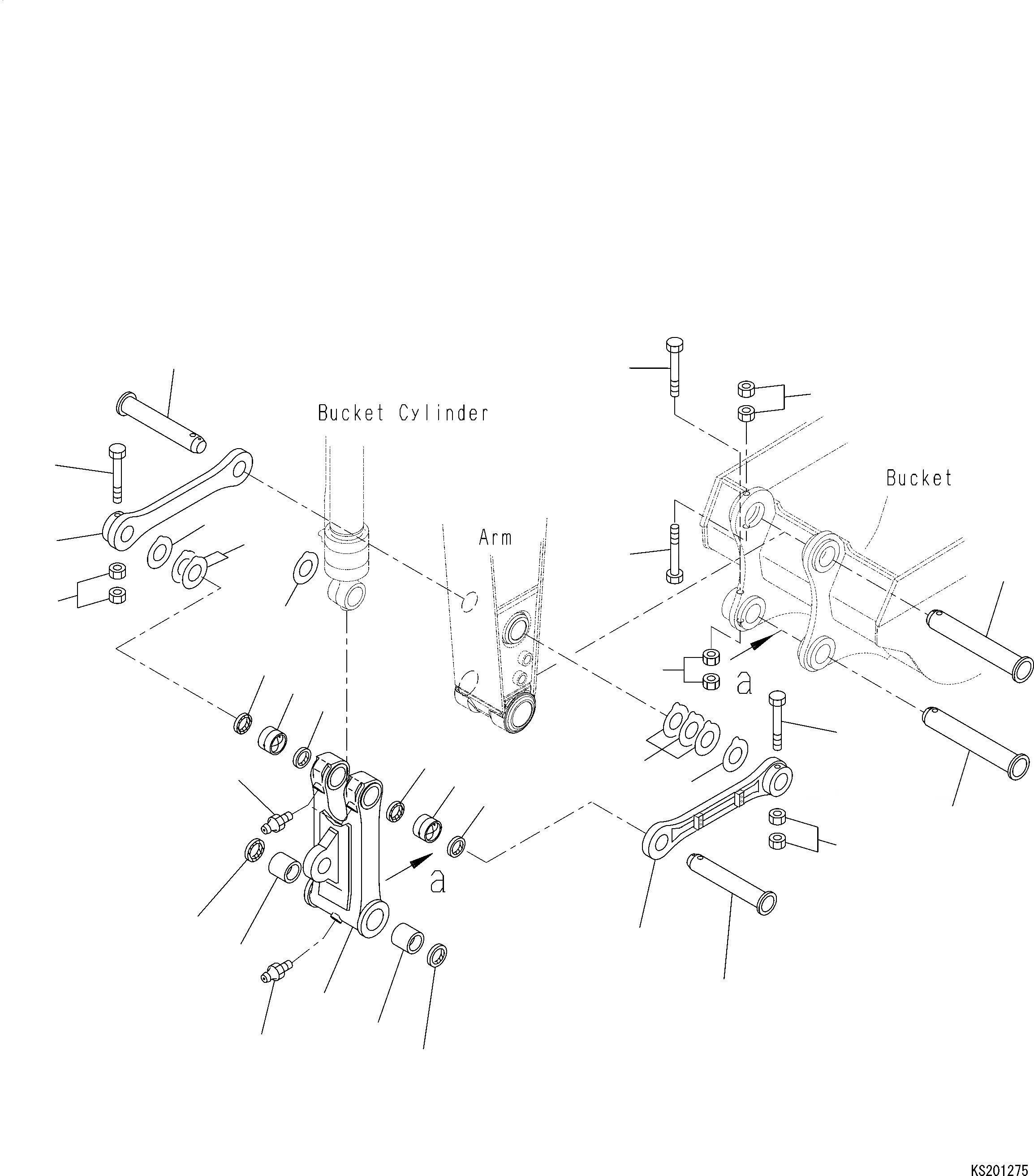 Bucket Cylinder

Bucket

Arm

a

a

KS201275