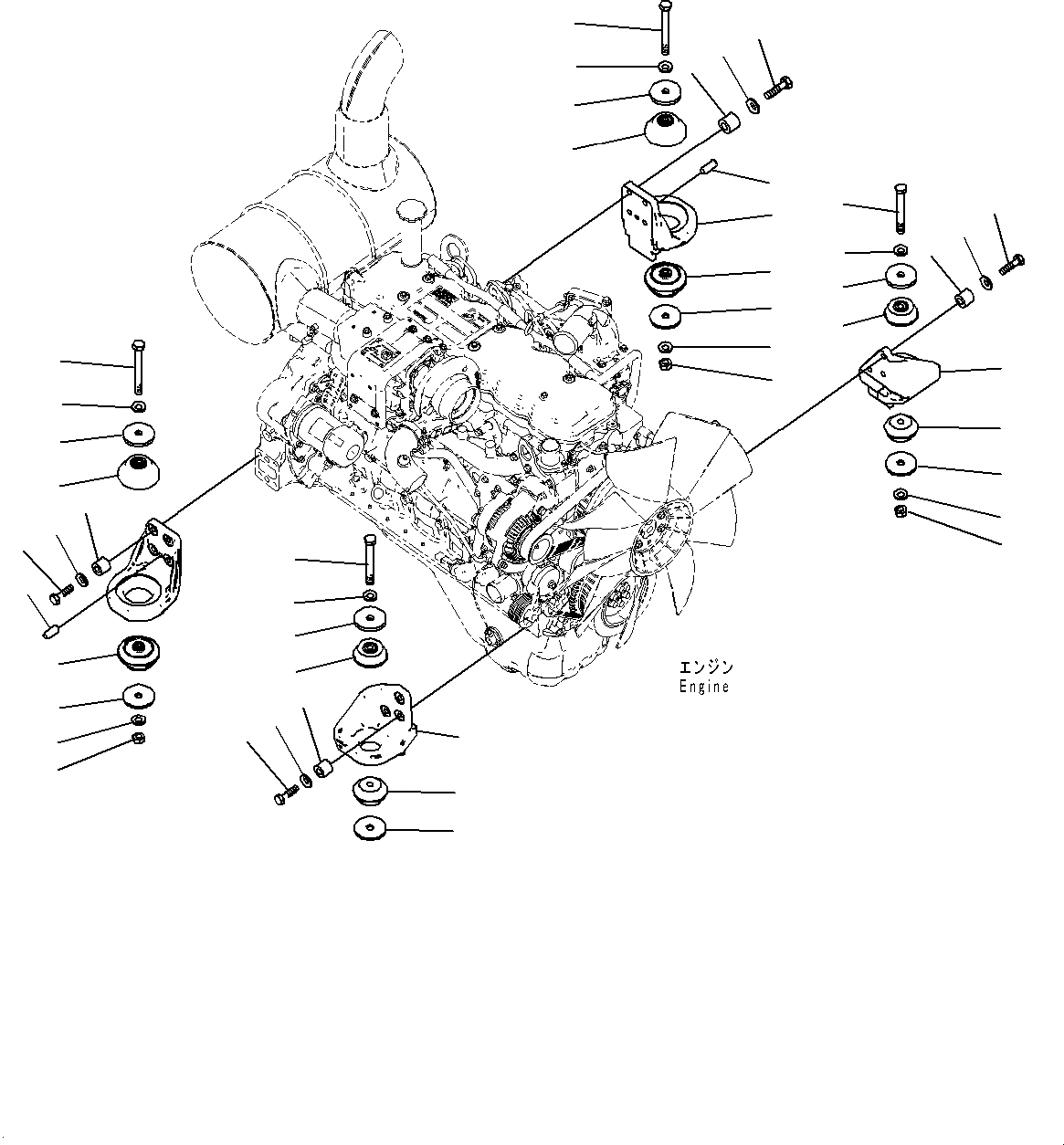 エンジン
Engine