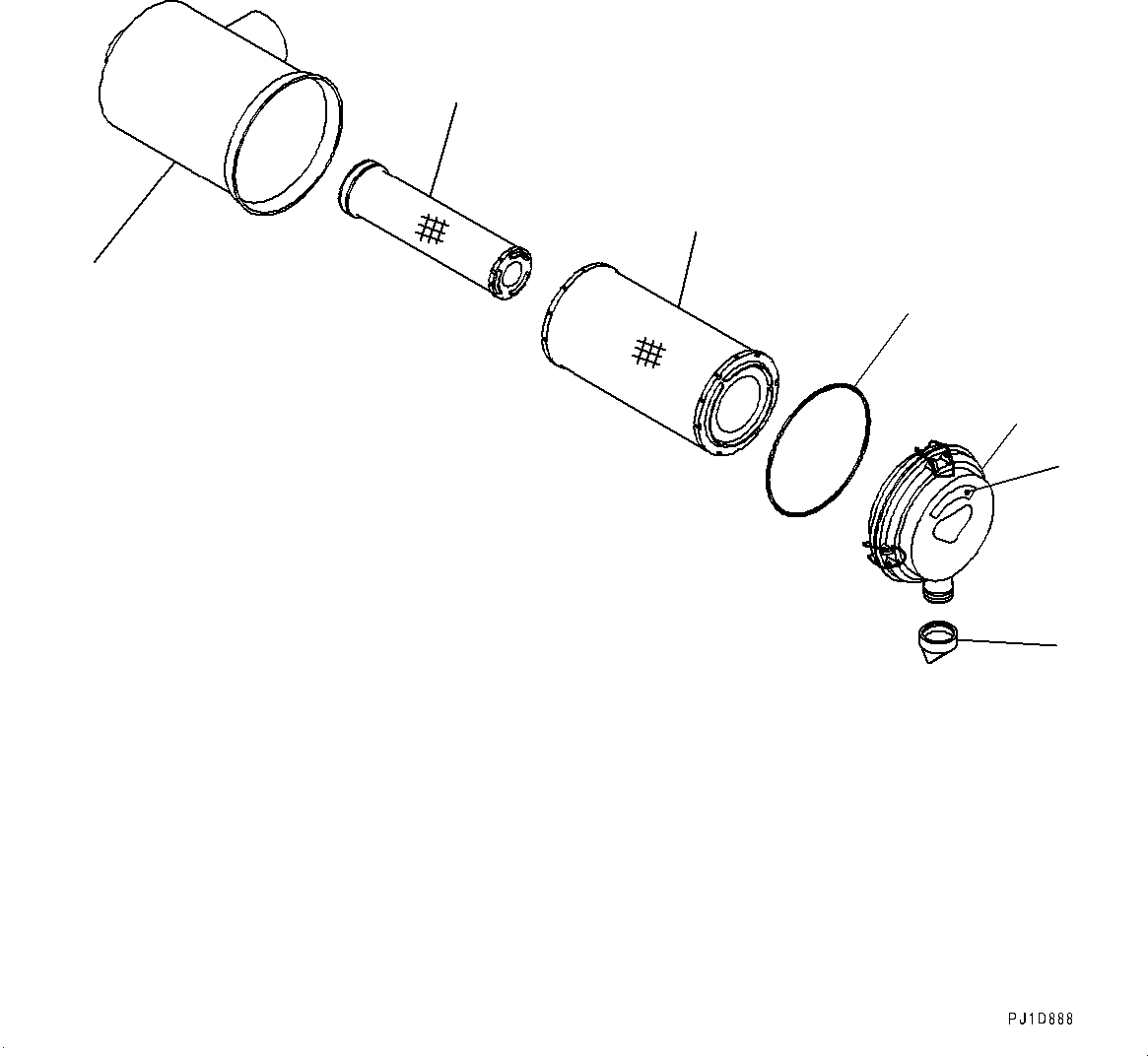 PJ1D888