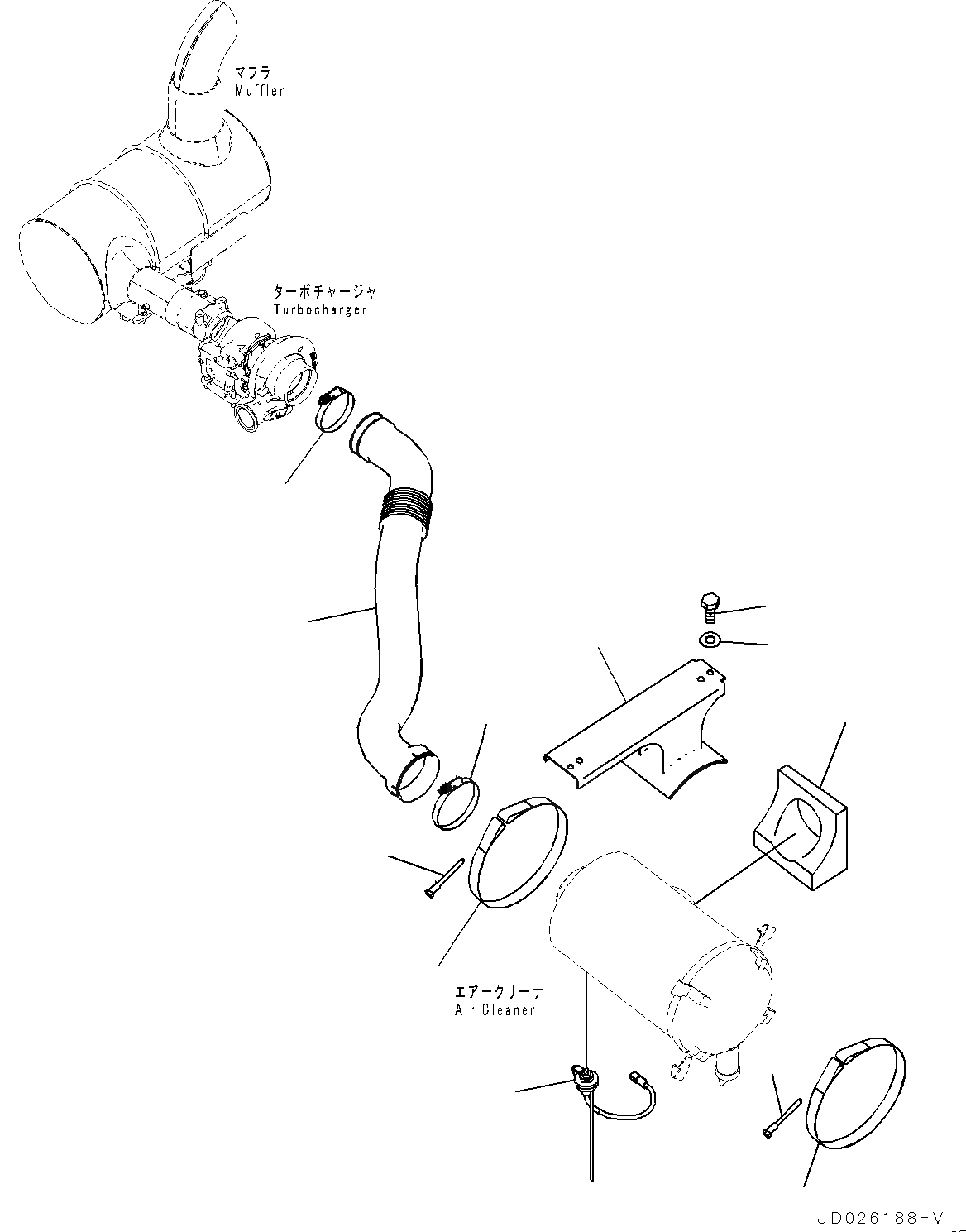 マフラ
Muffler

ターボチャージャ
Turbocharger

エアークリーナ
Air Cleaner

JD026188-V