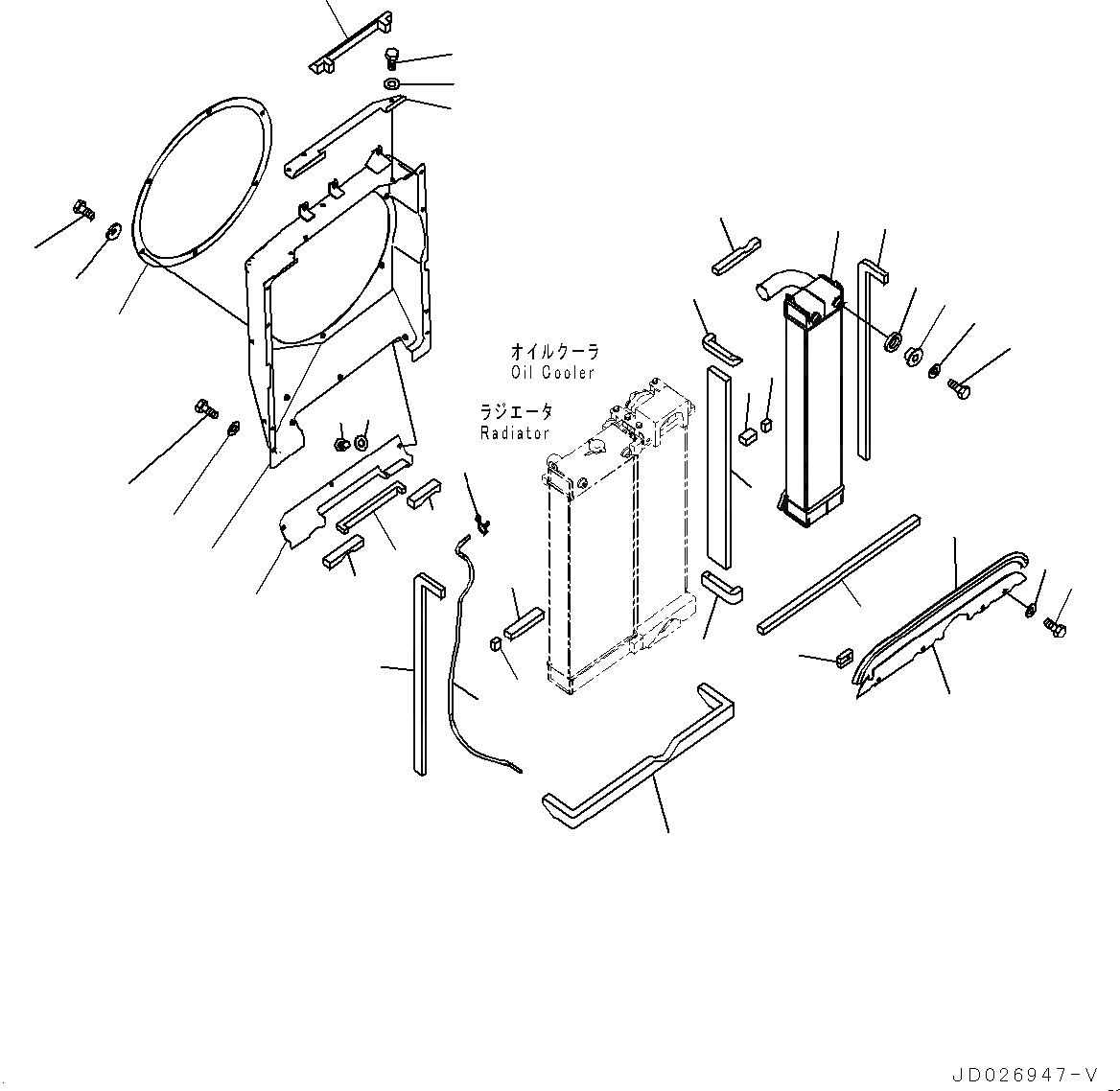 オイルクーラ
Oil Cooler

ラジエータ
Radiator

JD026947-V