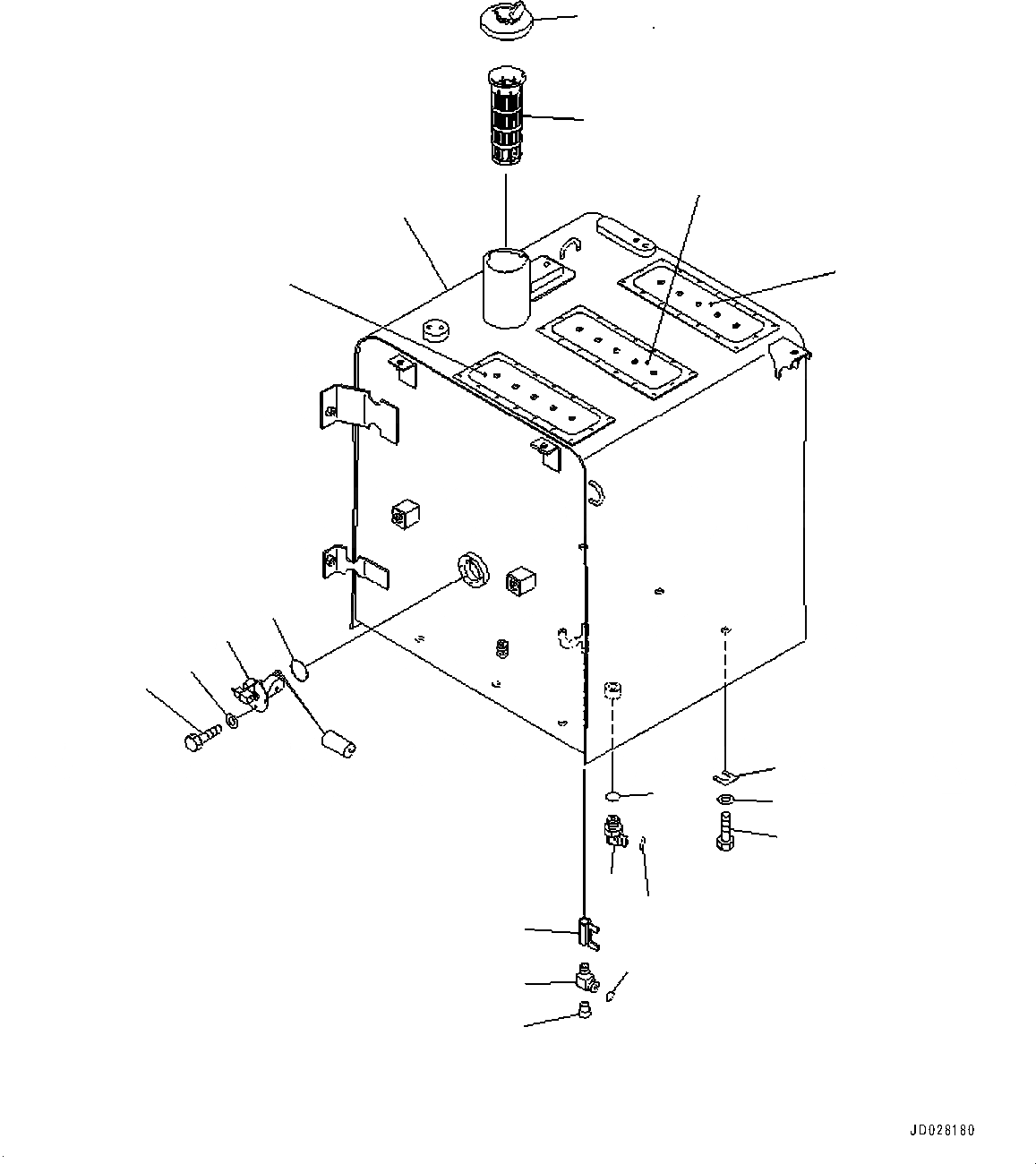 JD028180