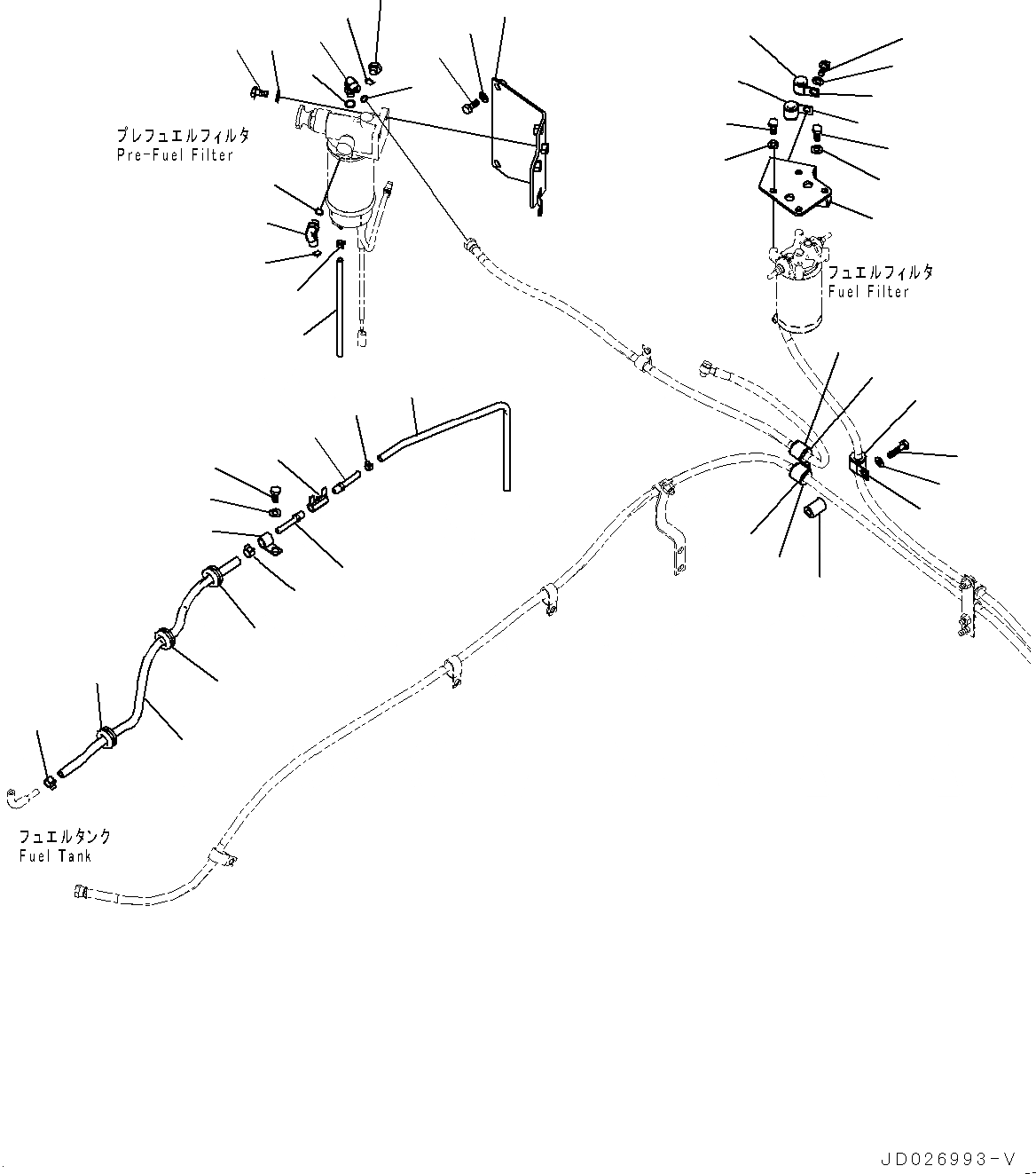 プレフュエルフィルタ
Pre-Fuel Filter

フュエルフィルタ
Fuel Filter

フュエルタンク
Fuel Tank

JD026993-V