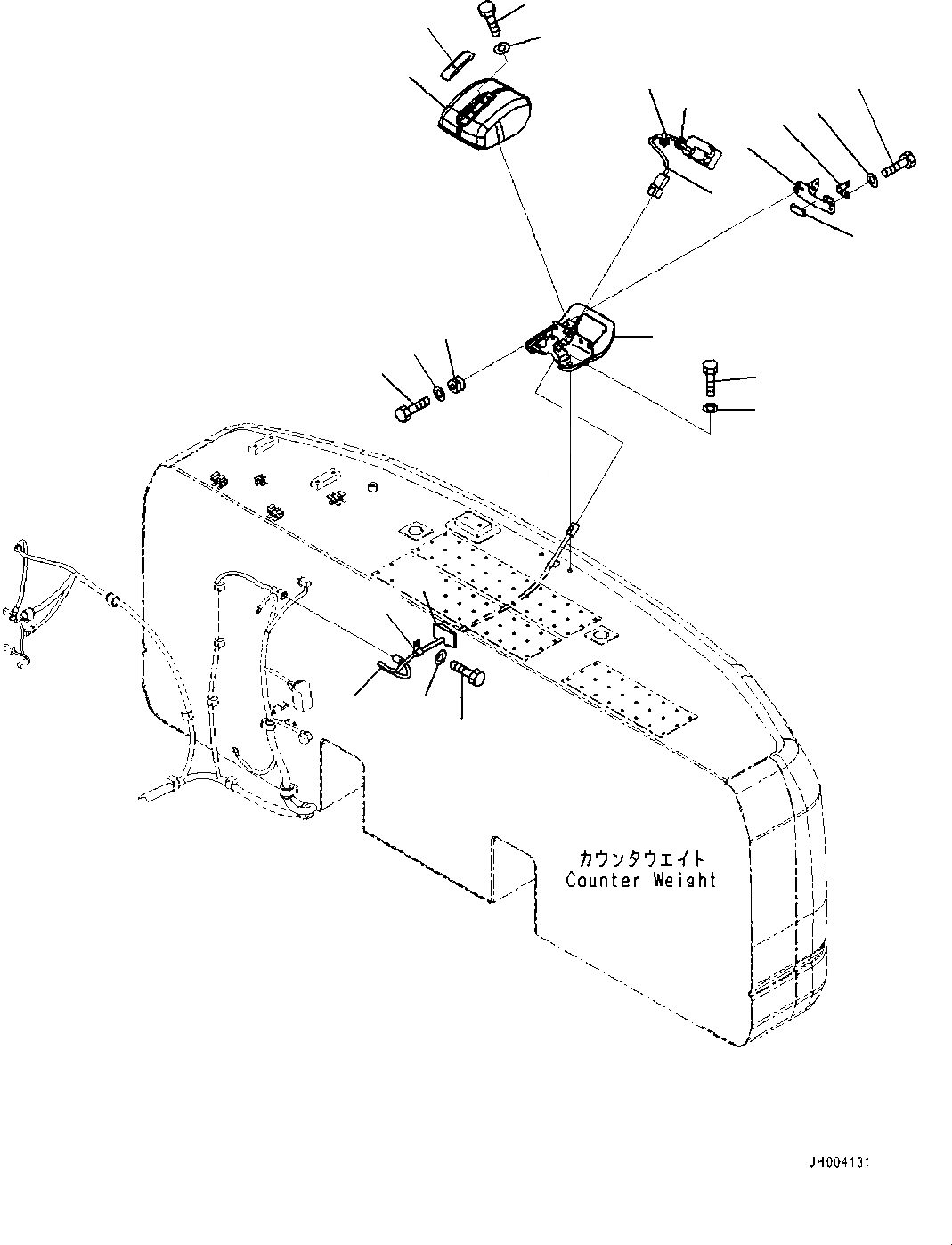 カウンタウエイト
Counter Weight

JH004131