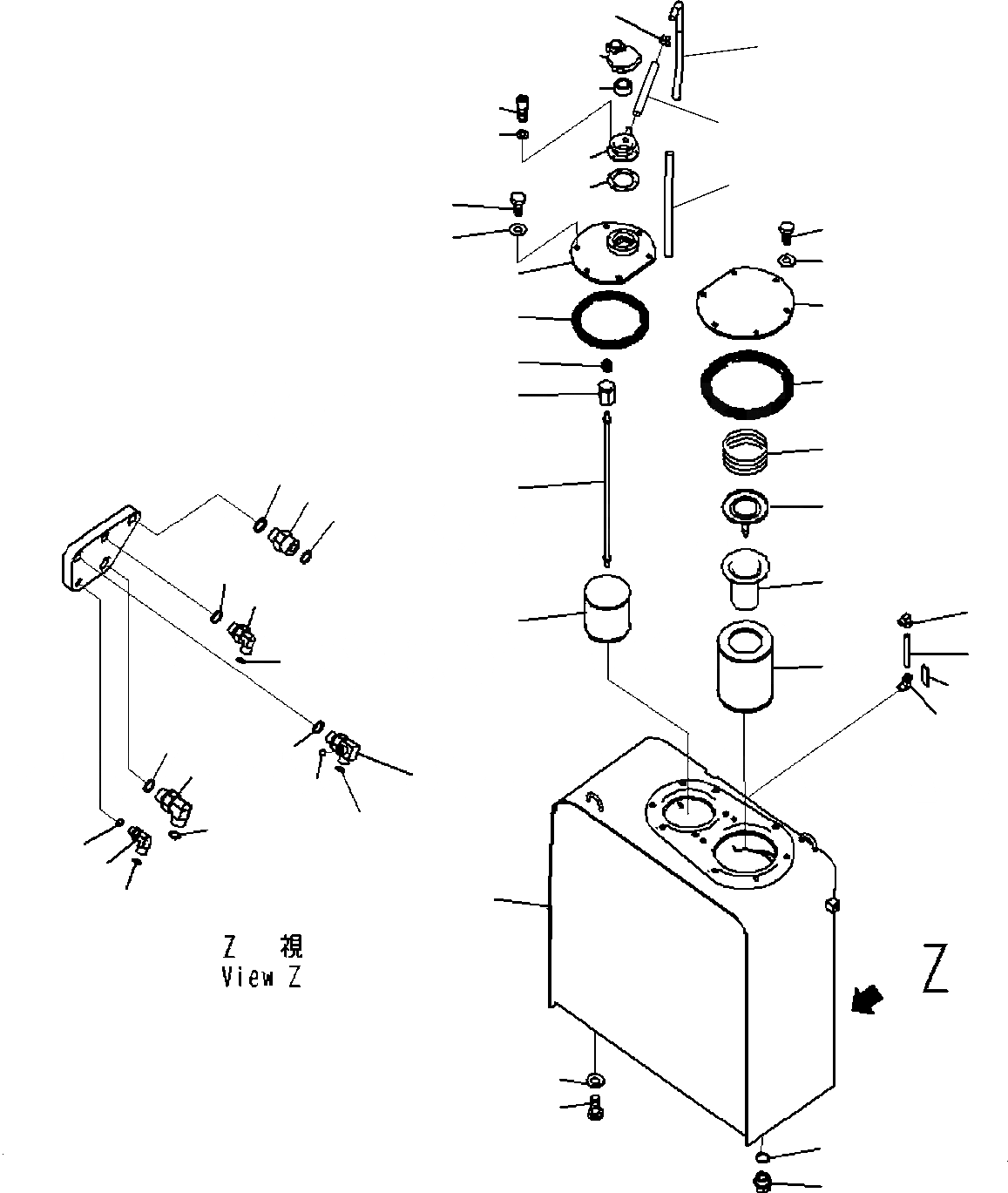 Z 視
View Z

Z