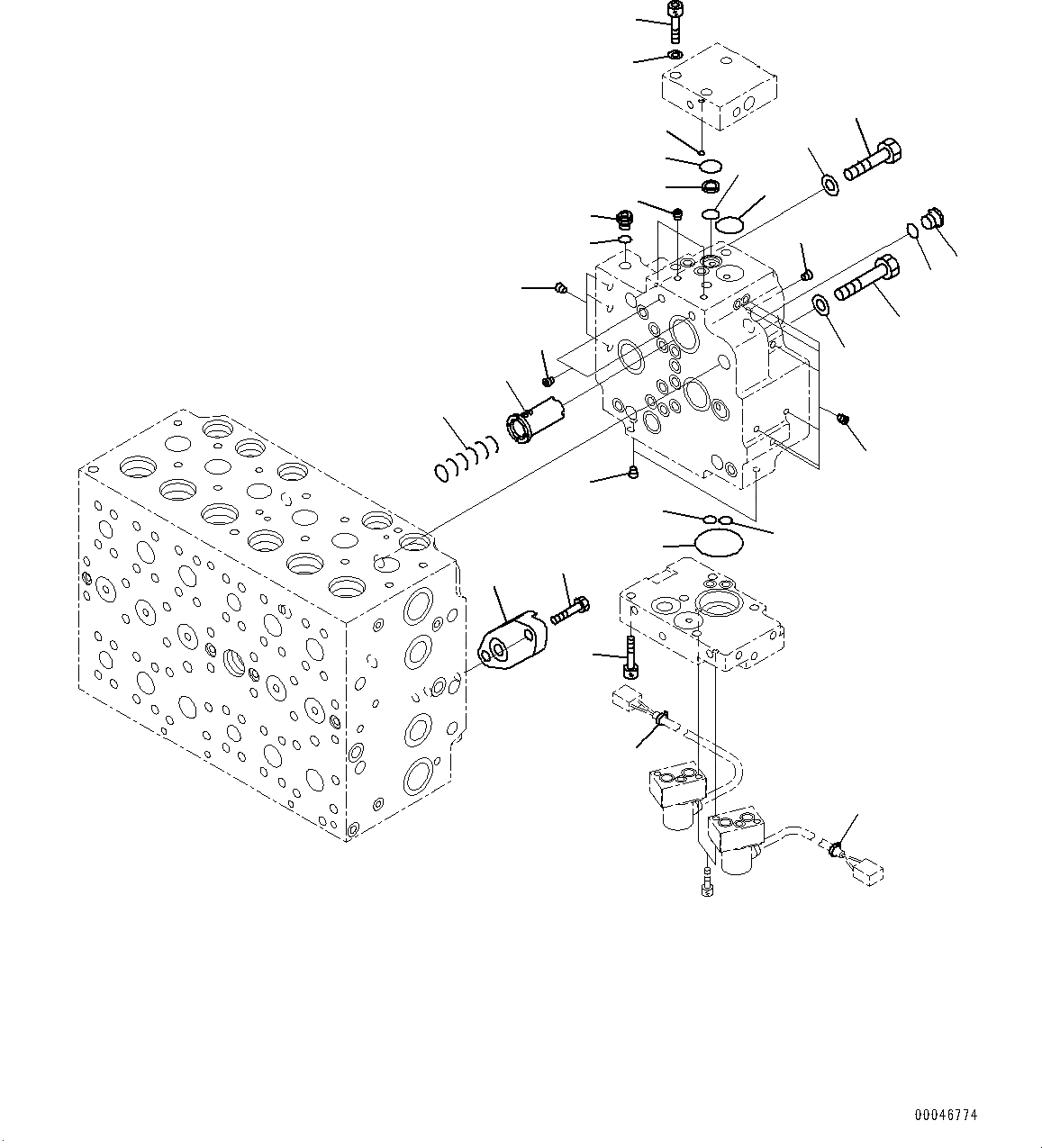 00046774