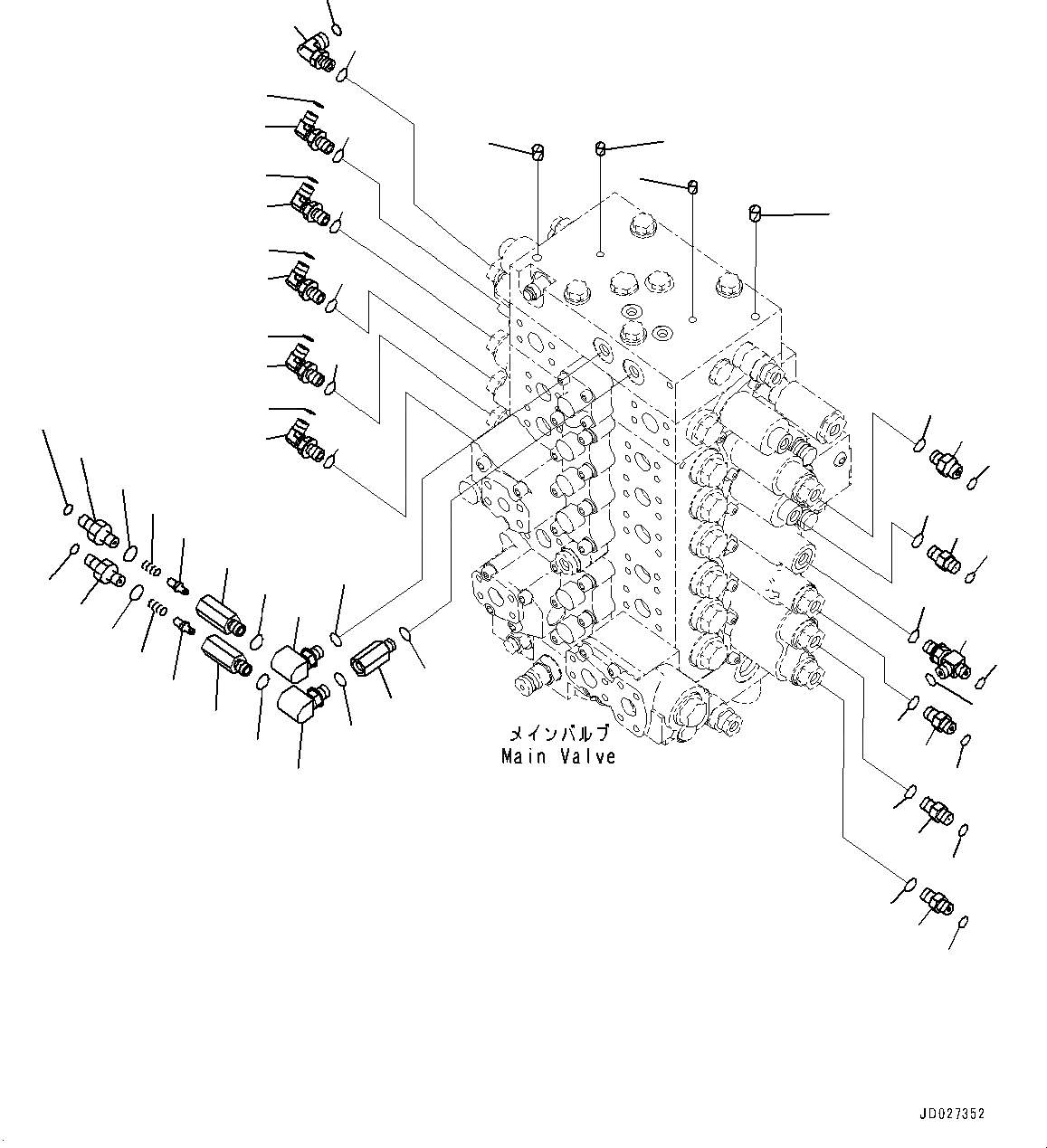 メインバルブ
Main Valve

JD027352