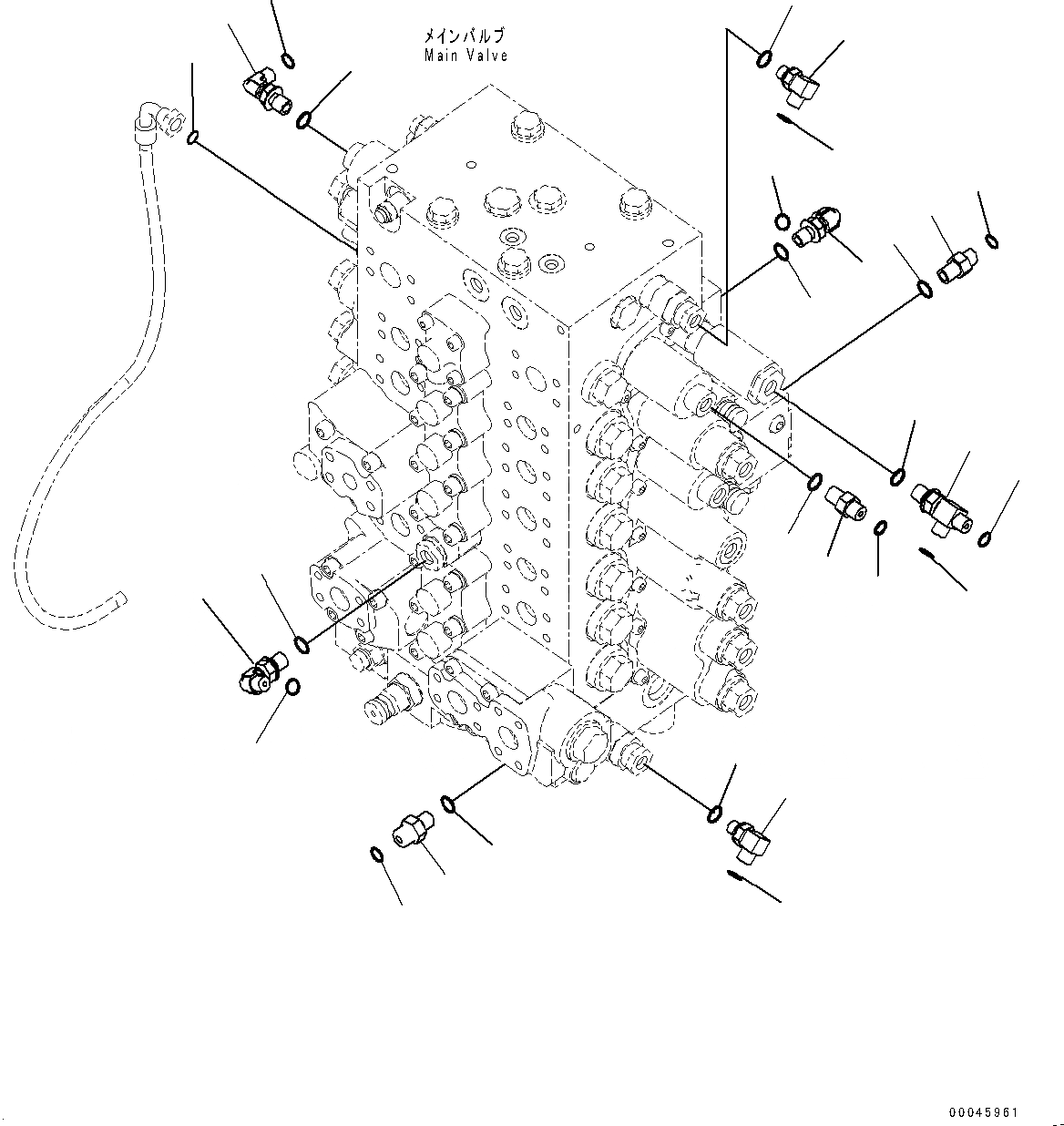 メインバルブ
Main Valve

00045961