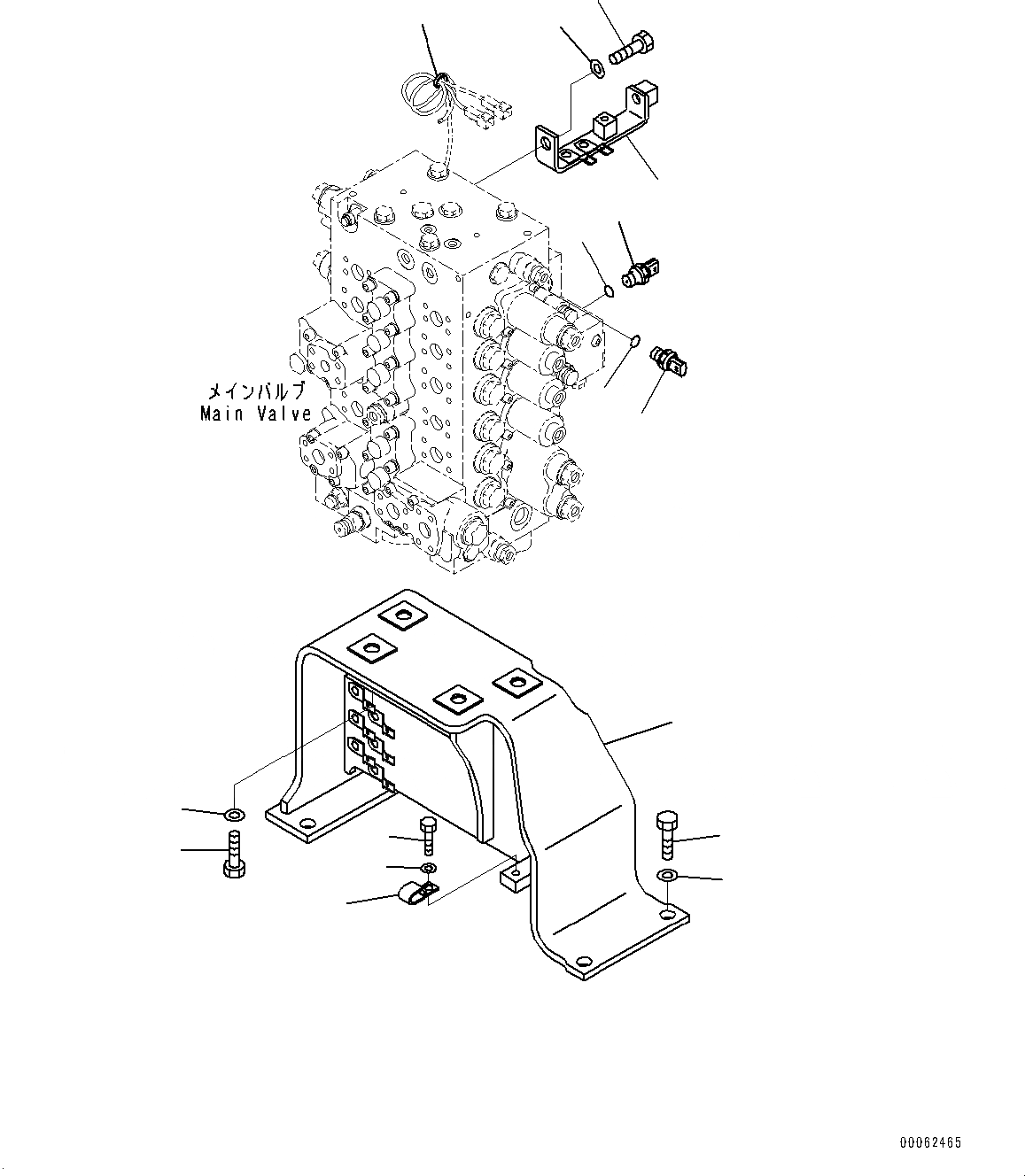 メインバルブ
Main Valve

00062465