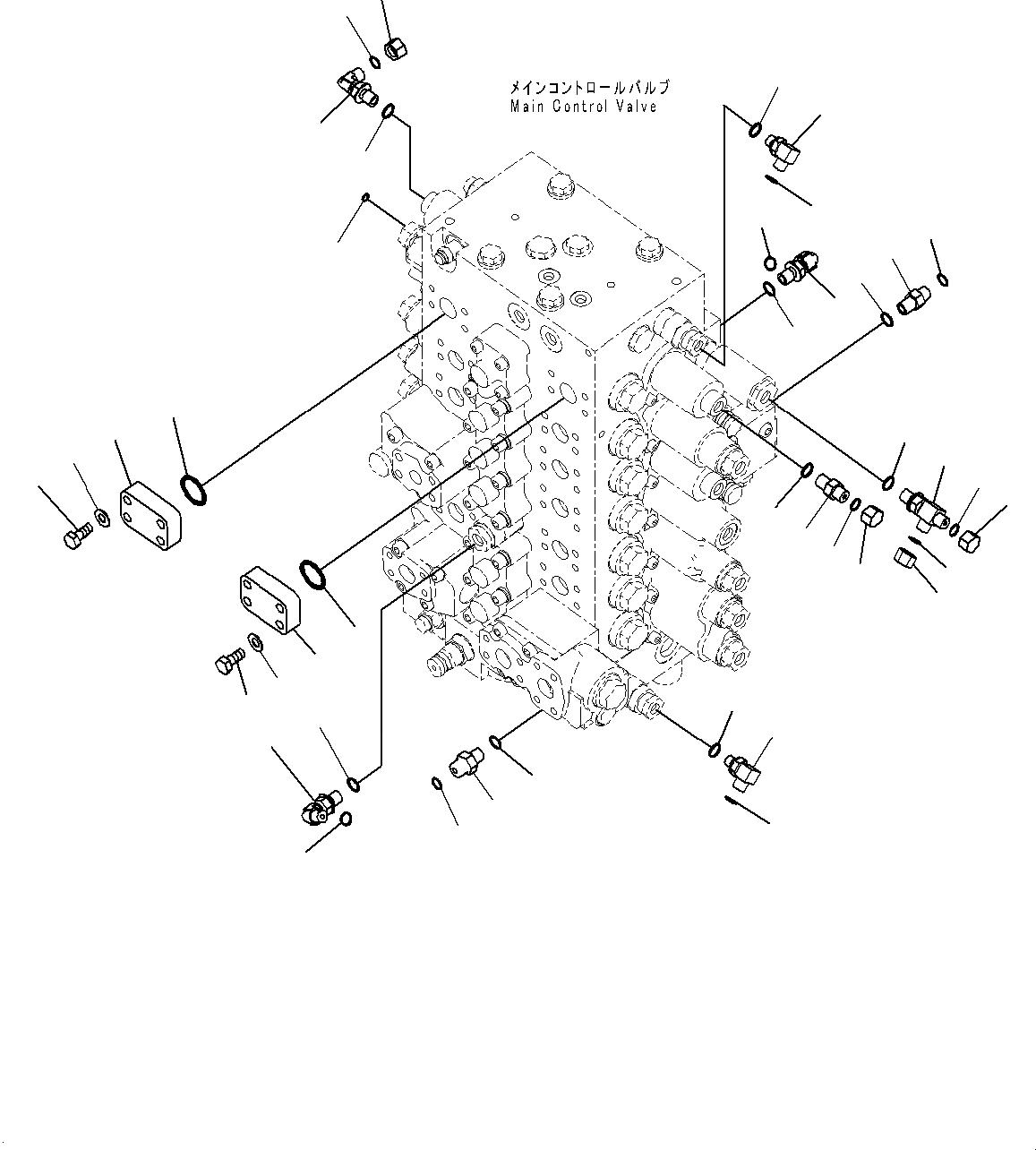 メインコントロールバルブ
Main Control Valve