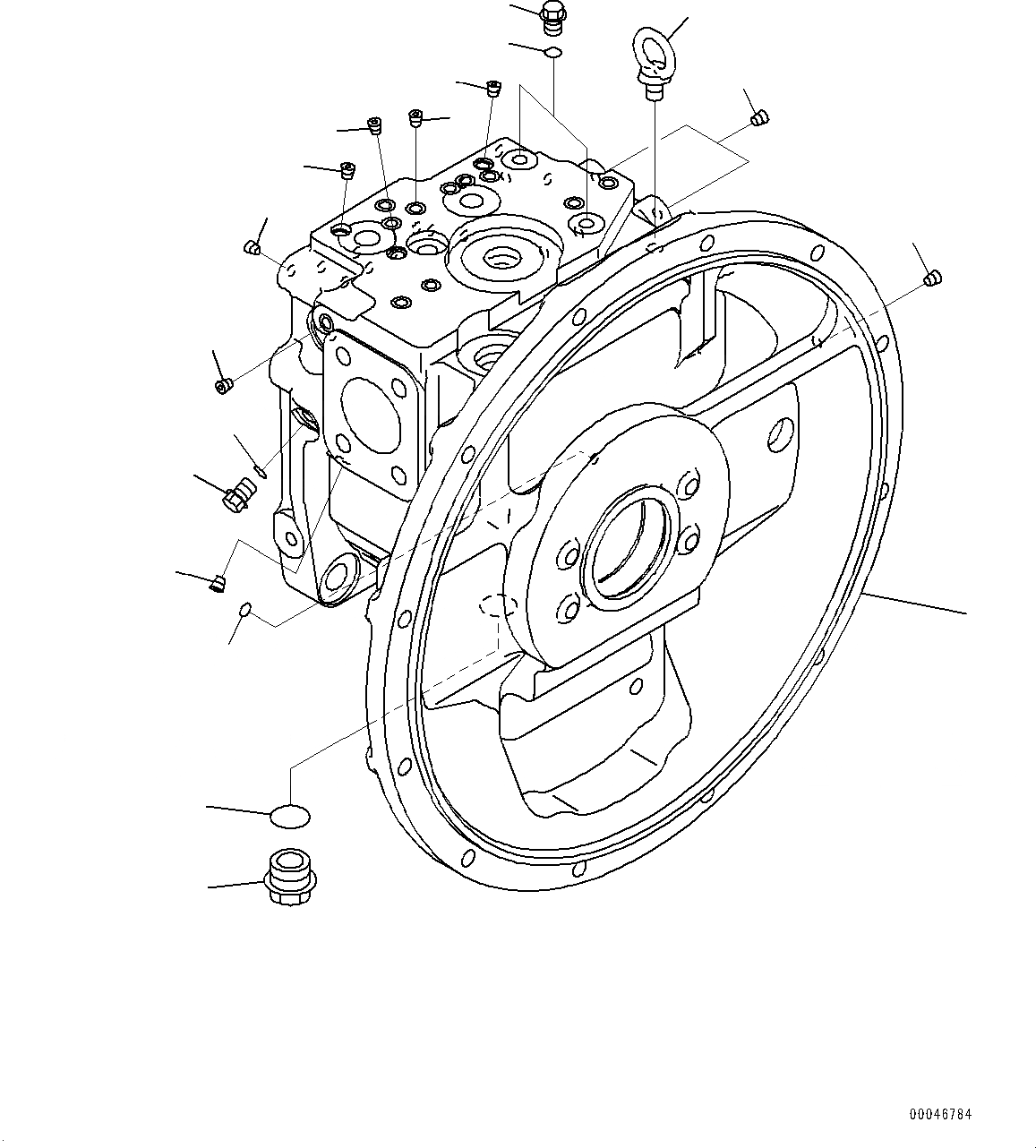 00046784