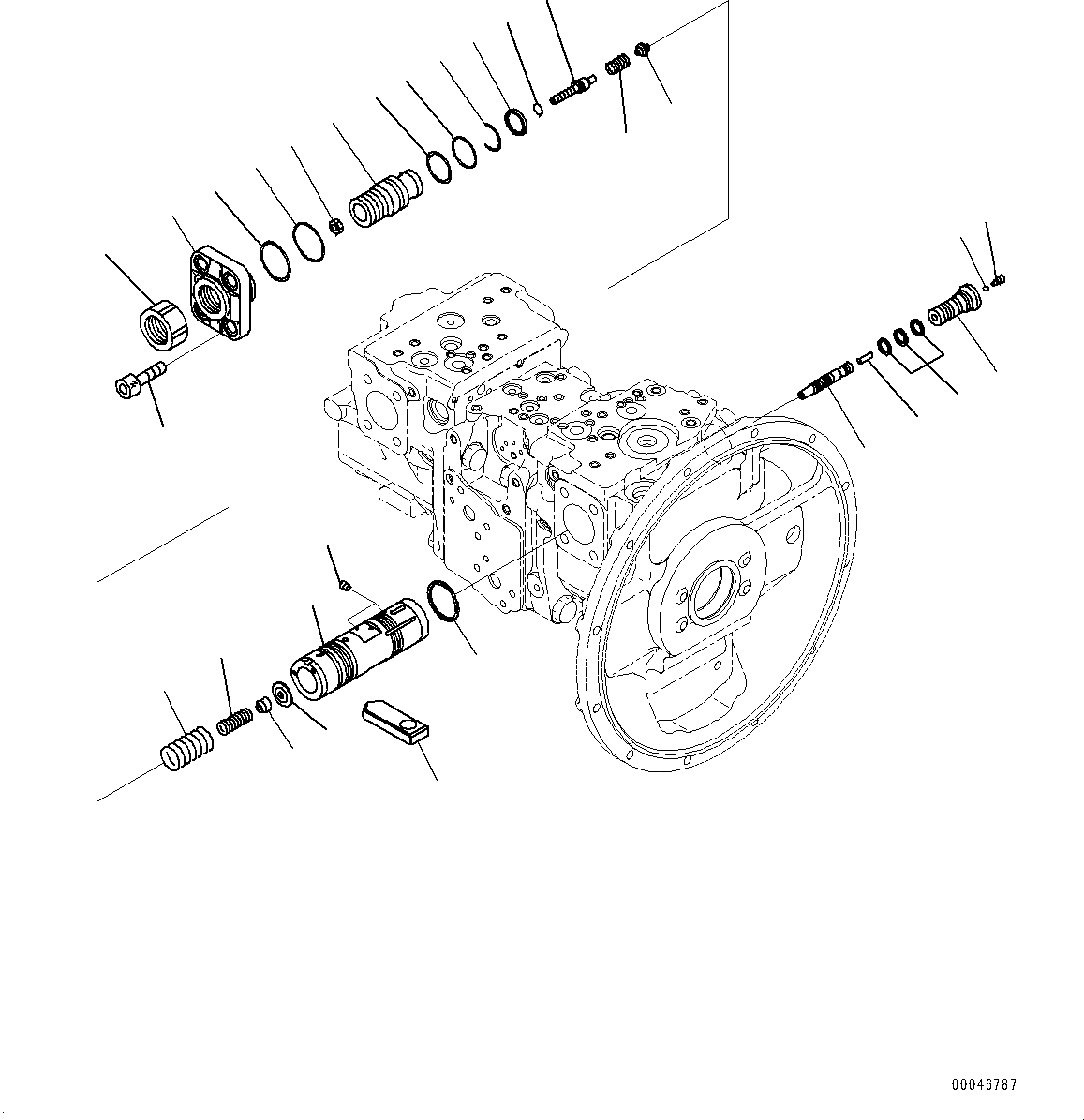 00046787