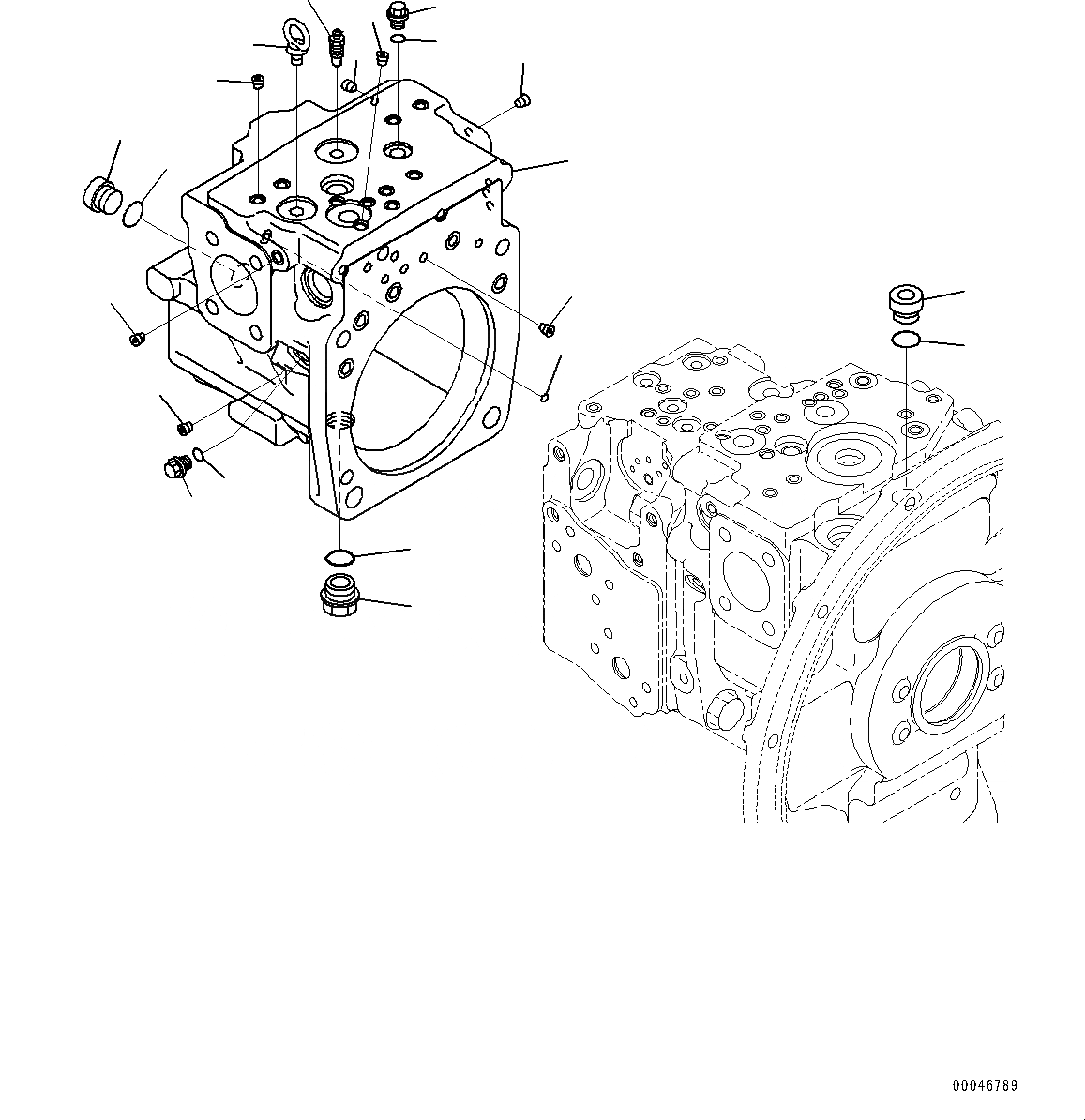 00046789