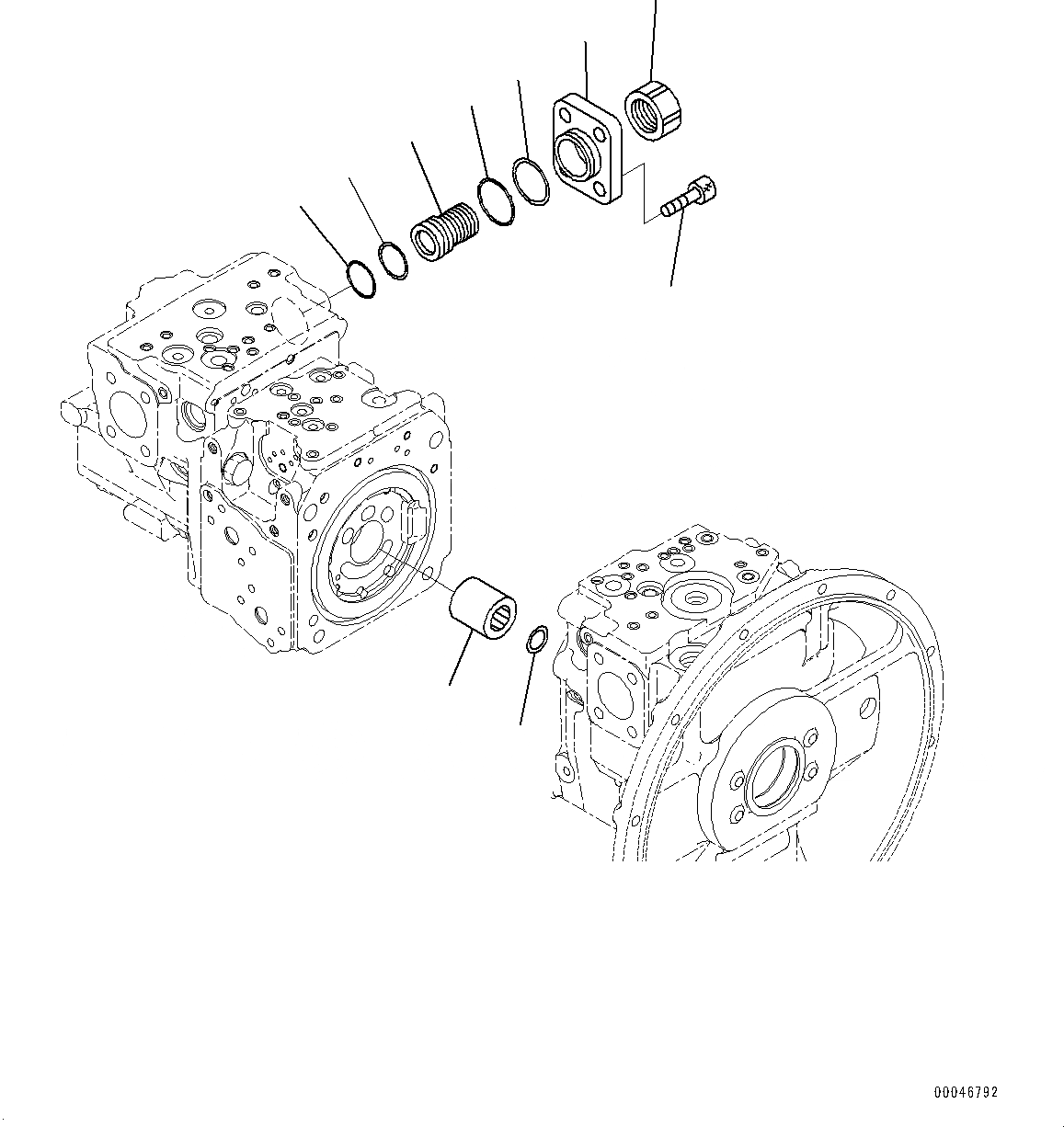 00046792