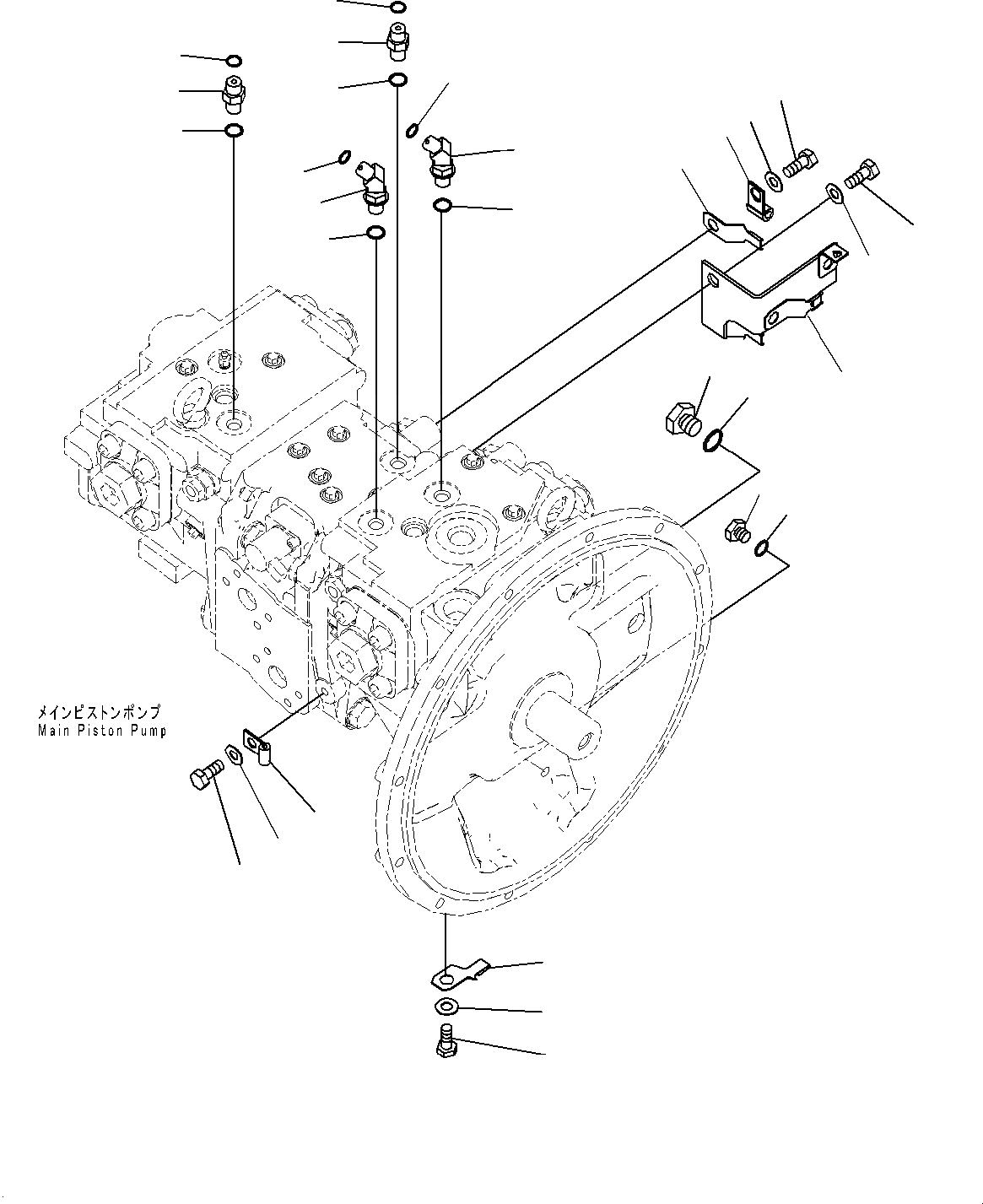 メインピストンポンプ
Main Piston Pump