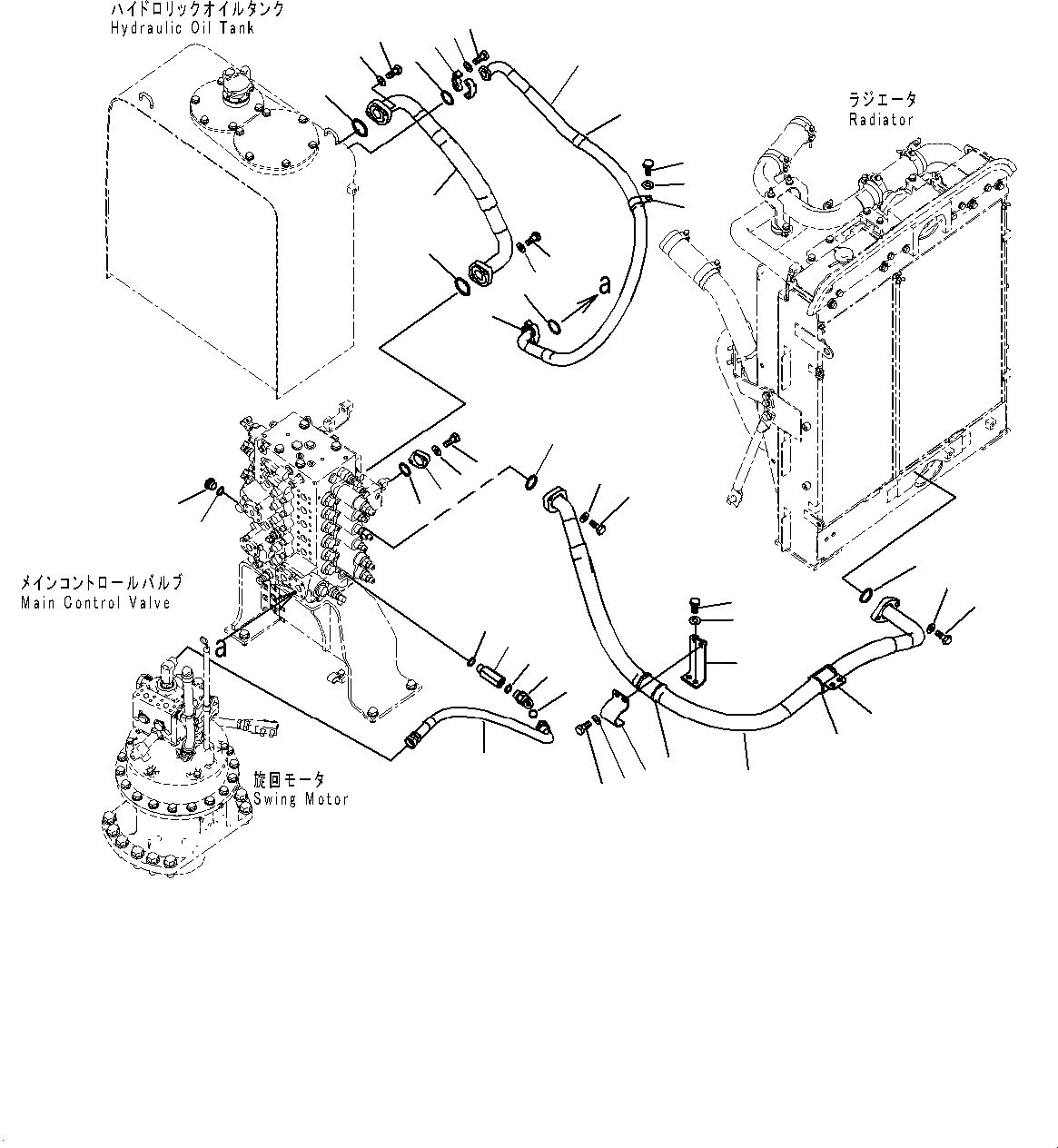 ハイドロリックオイルタンク
Hydraulic Oil Tank

ラジエータ
Radiator

a

メインコントロールバルブ
Main Control Valve

a

旋回モータ
Swing Motor