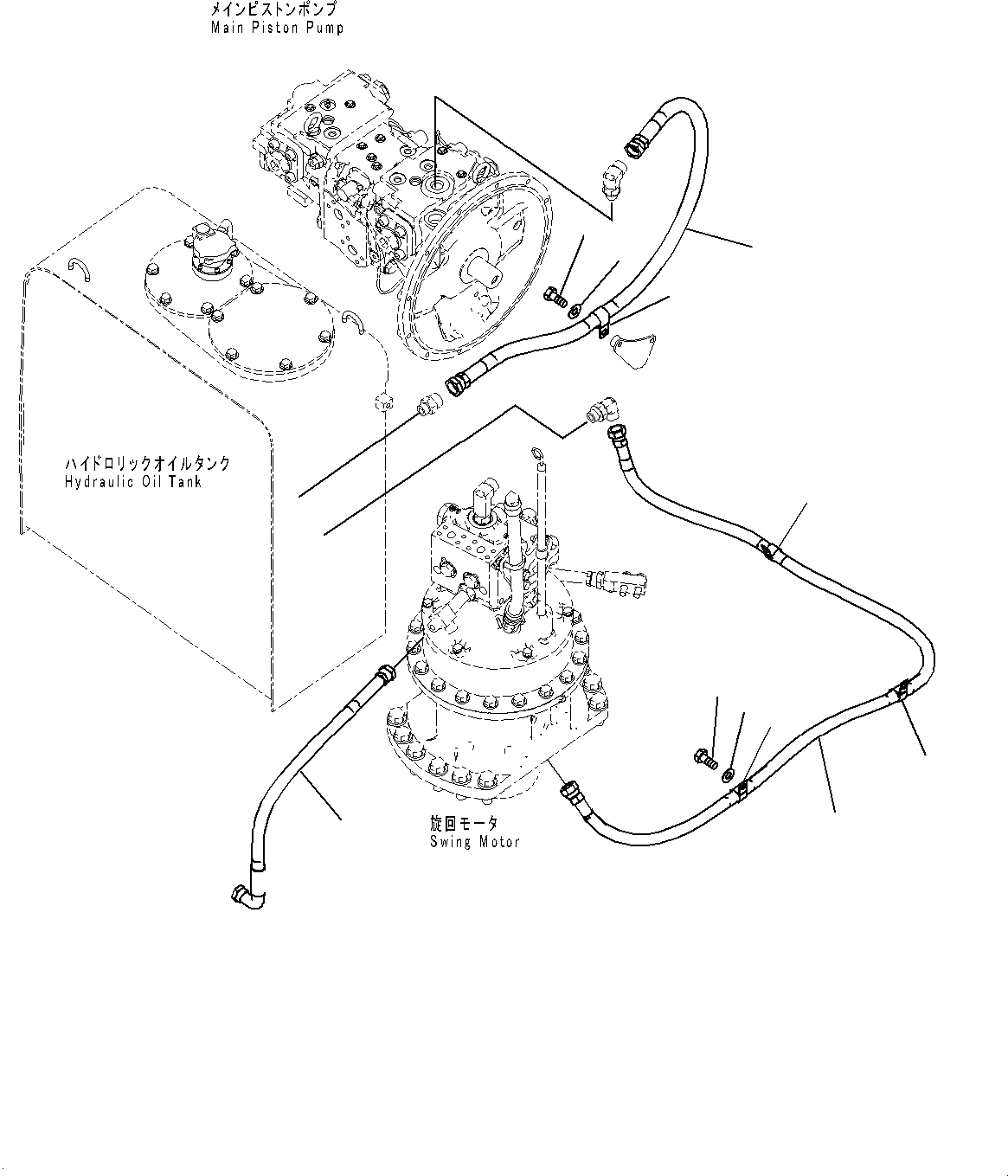 メインピストンポンプ
Main Piston Pump

ハイドロリックオイルタンク
Hydraulic Oil Tank

旋回モータ
Swing Motor