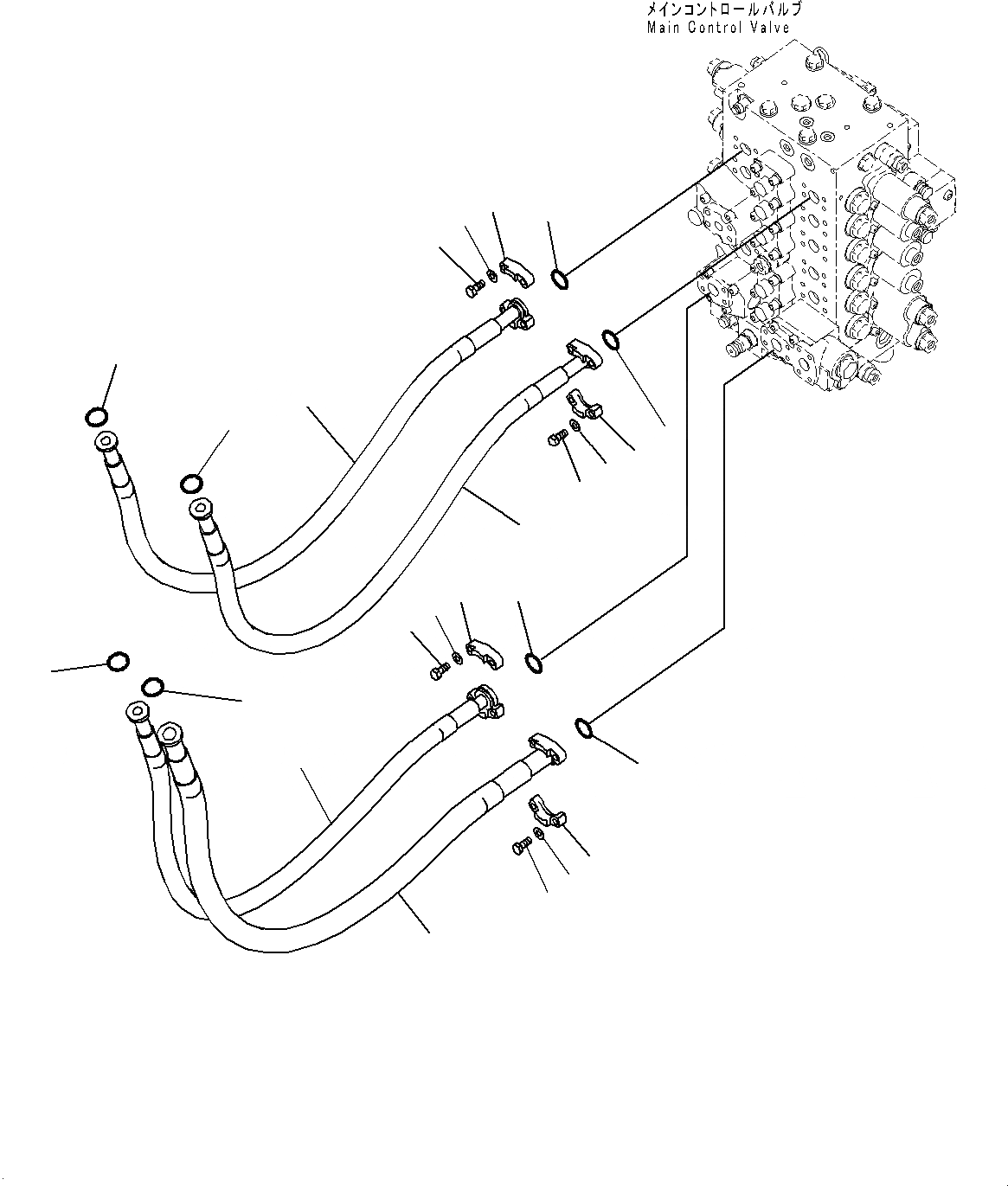 メインコントロールバルブ
Main Control Valve