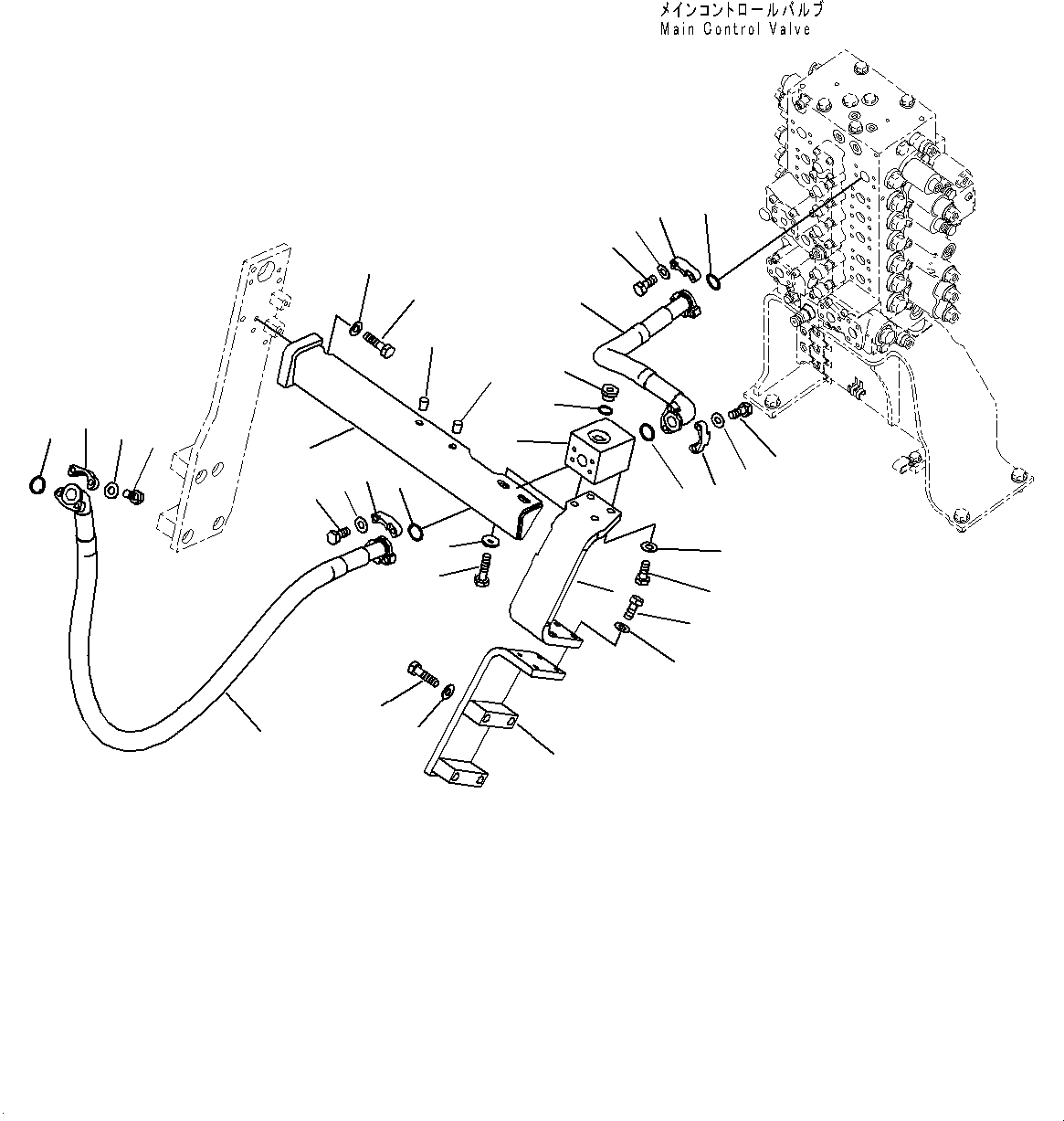 メインコントロールバルブ
Main Control Valve