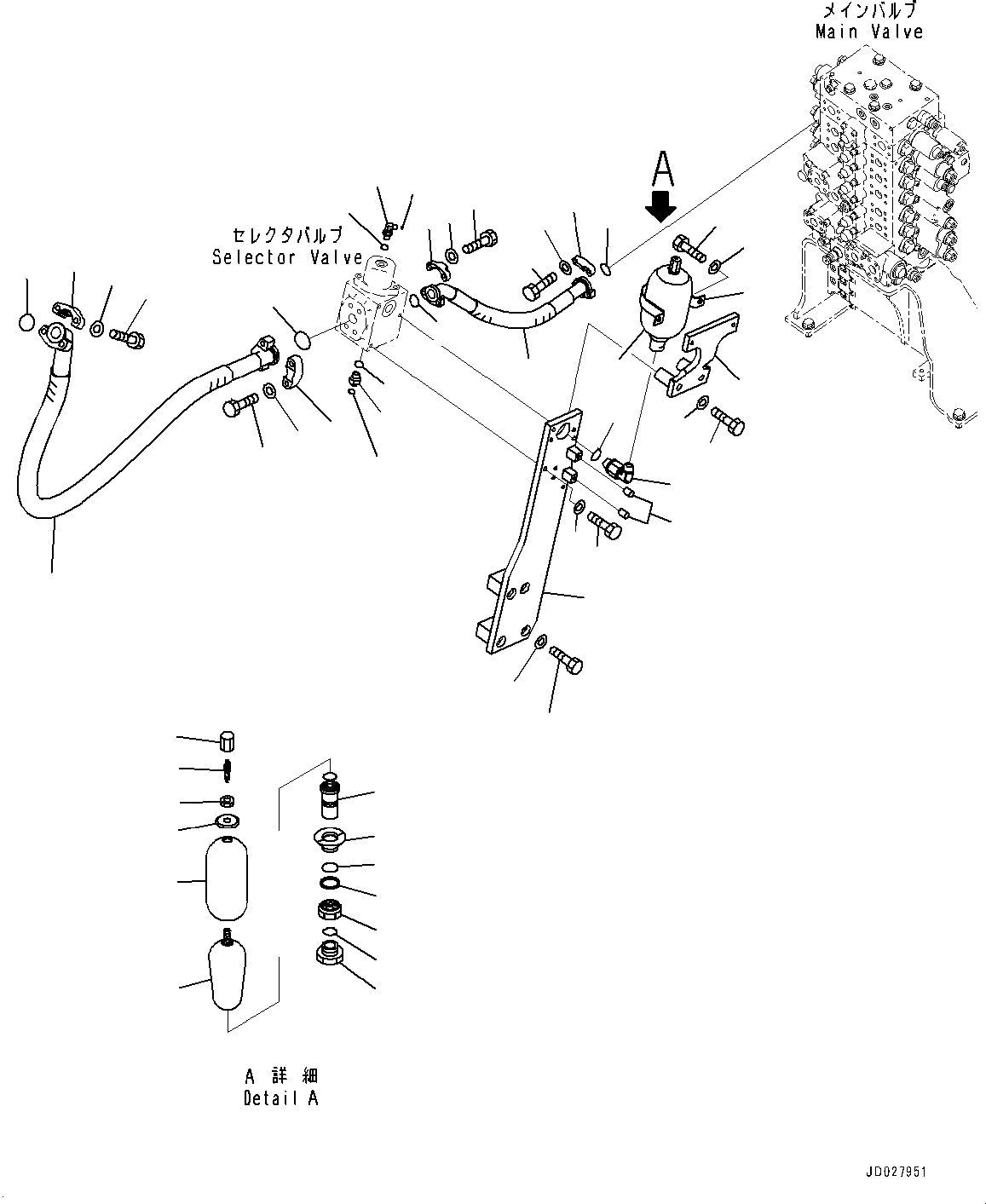 メインバルブ
Main Valve

A

セレクタバルブ
Selector Valve

A 詳細
Detail A

JD027951