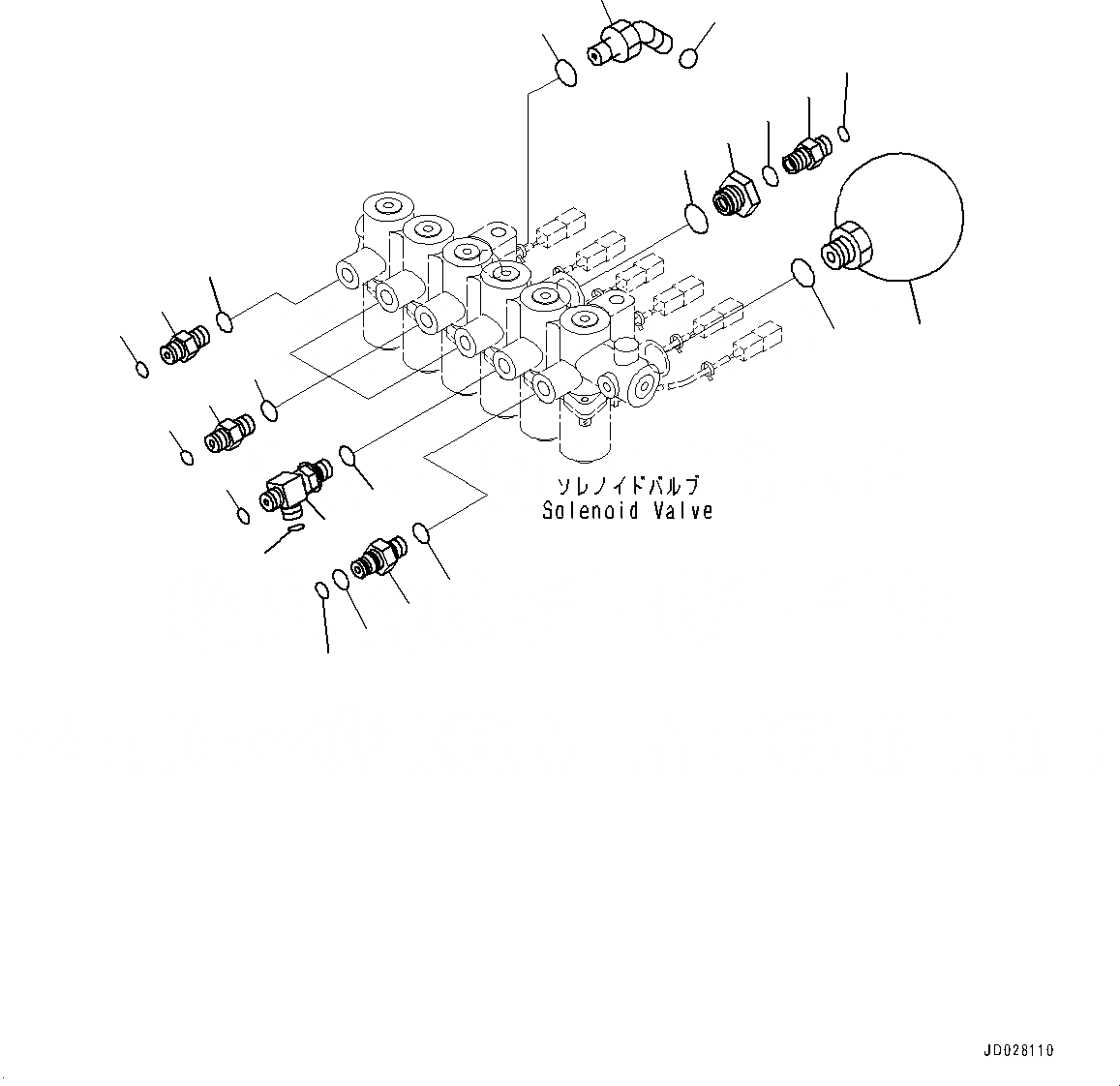 ソレノイドバルブ
Solenoid Valve

JD028110