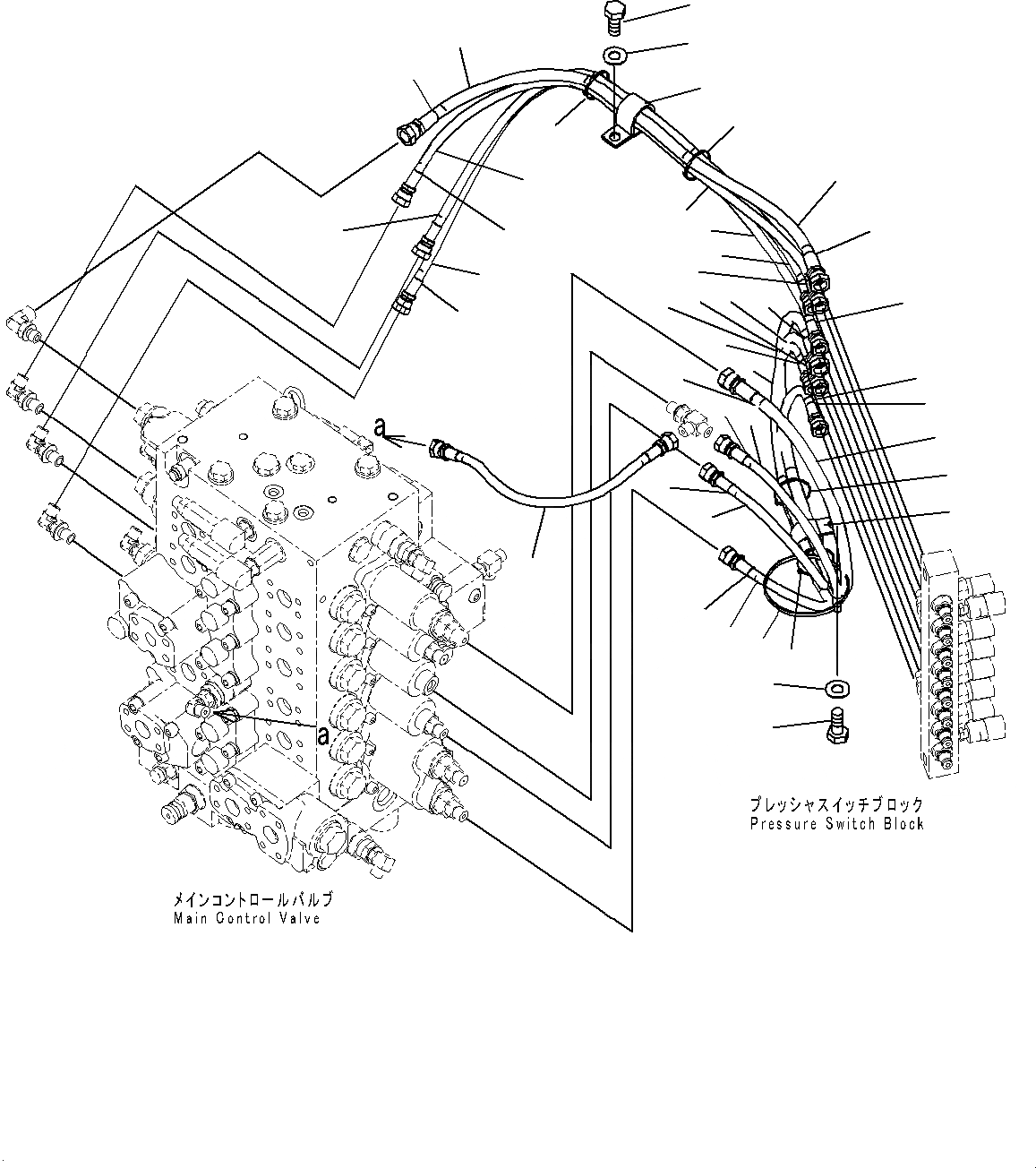 a

a

プレッシャスイッチブロック
Pressure Switch Block

メインコントロールバルブ
Main Control Valve