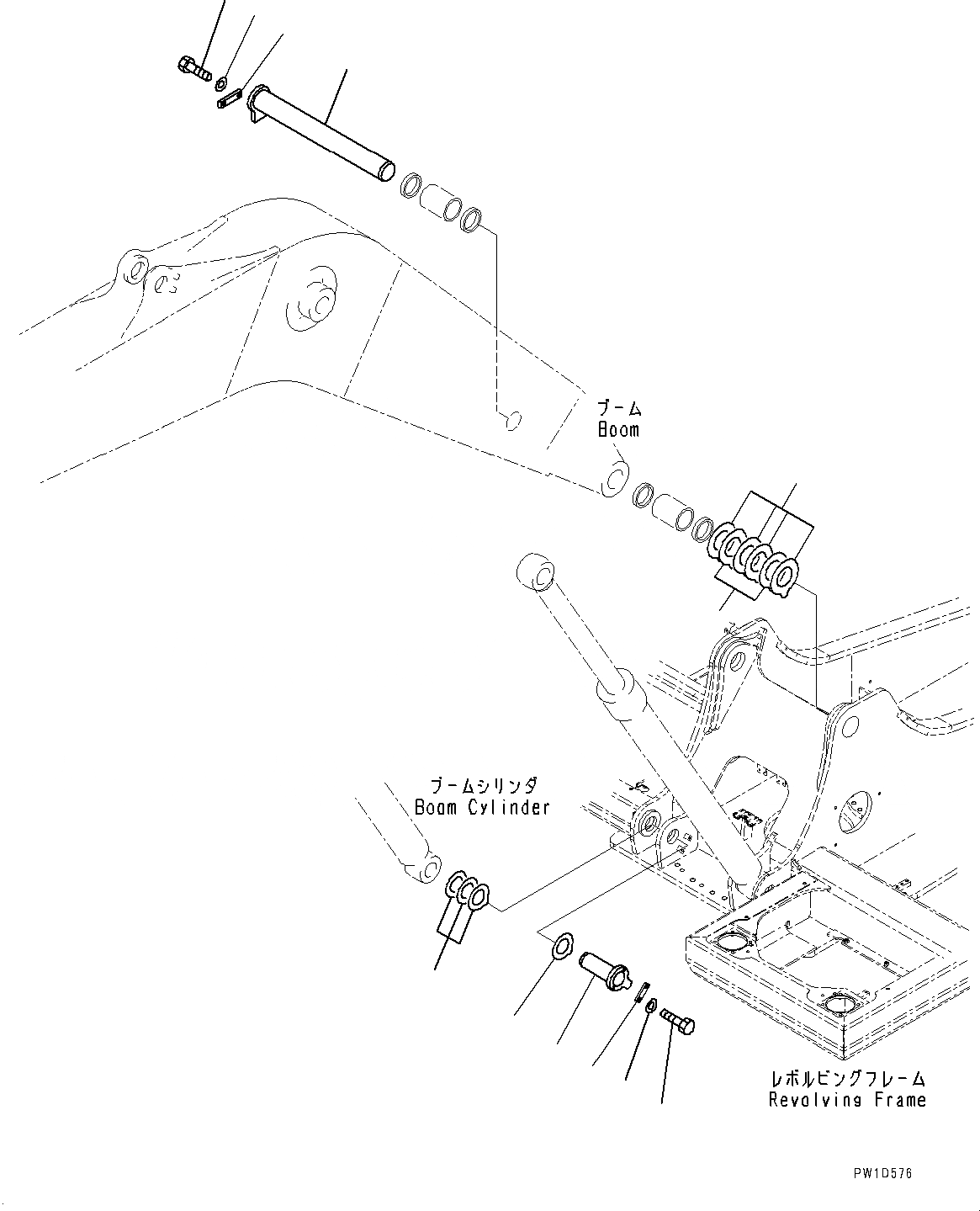 ブーム
Boom

ブームシリンダ
Boom Cylinder

レボルビングフレーム
Revolving Frame

PW1D576