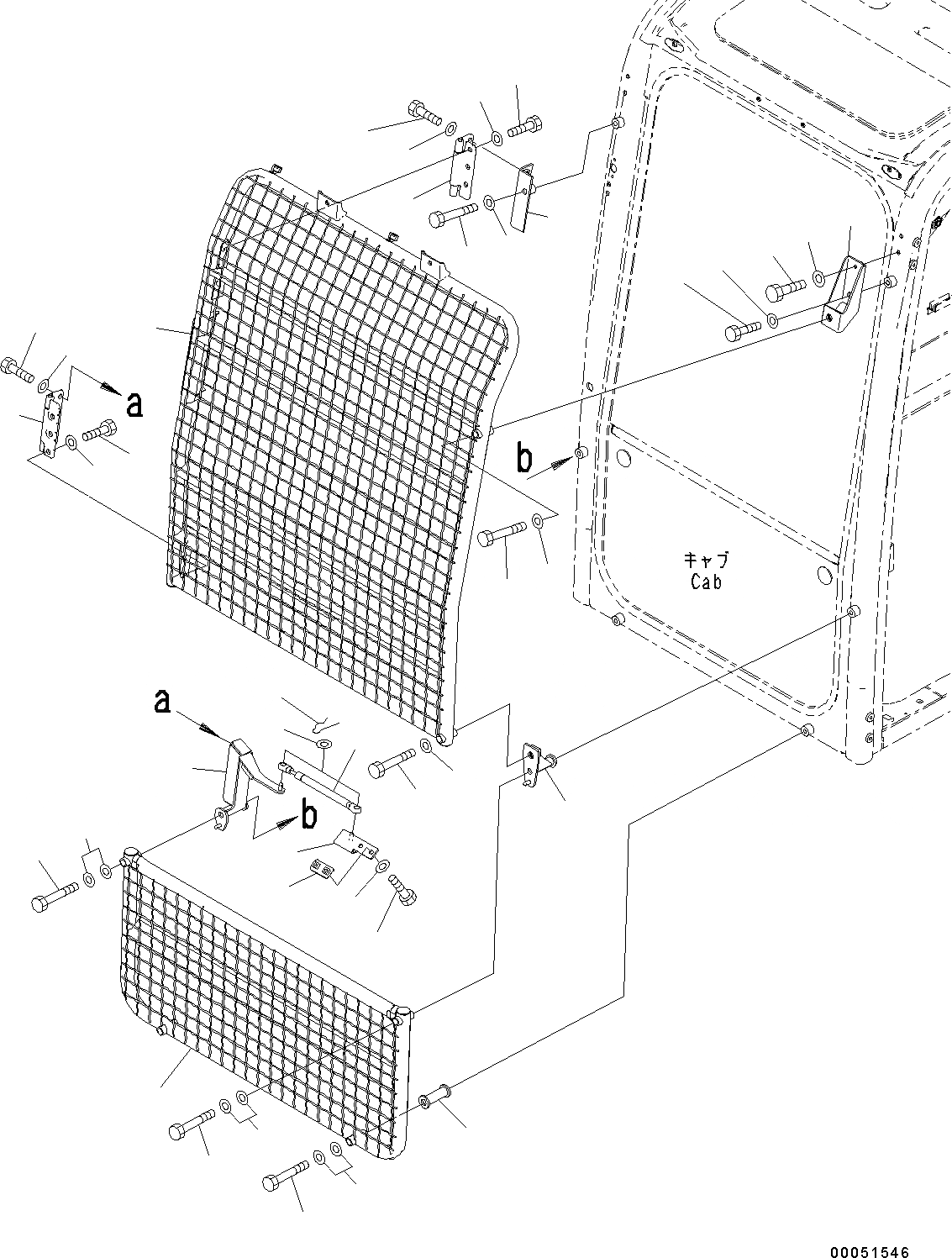 a

b

キャブ
Cab

a

b

00051546