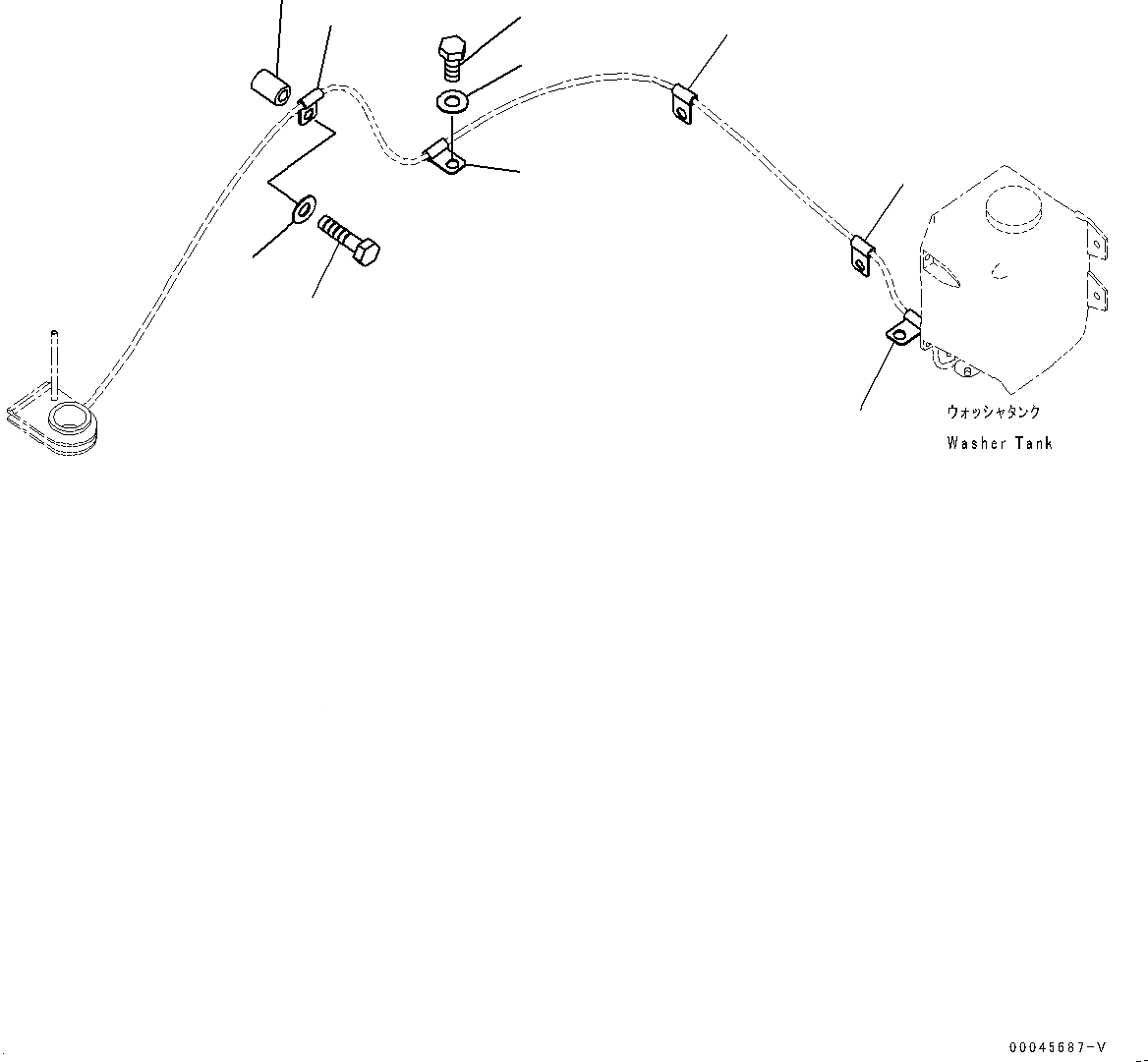 ウォッシャタンク
Washer Tank

00045687-V