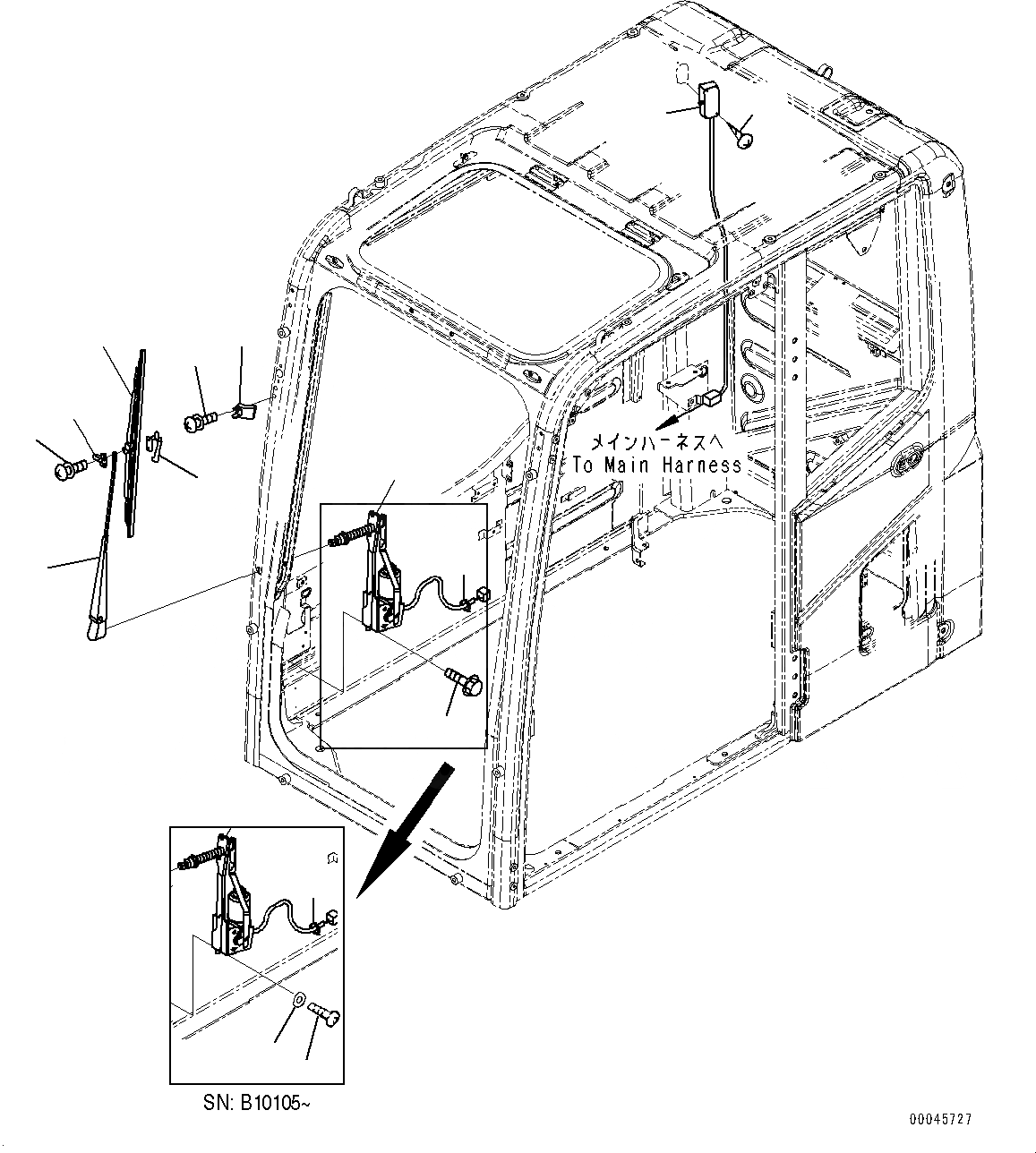 メインハーネスへ
To Main Harness

SN: B10105~

00045727